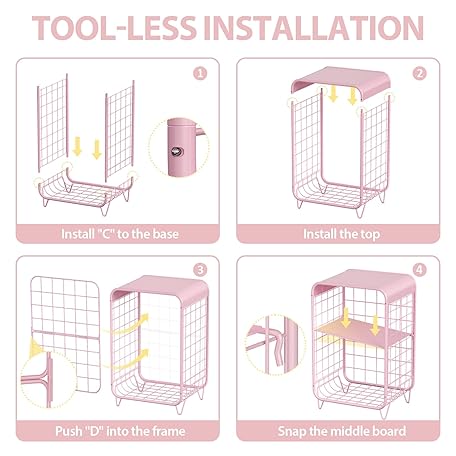 TOOL-LESS INSTALLATION

1

Install "C" to the base

2

Install the top

3

Push "D" into the frame

4

Snap the middle board