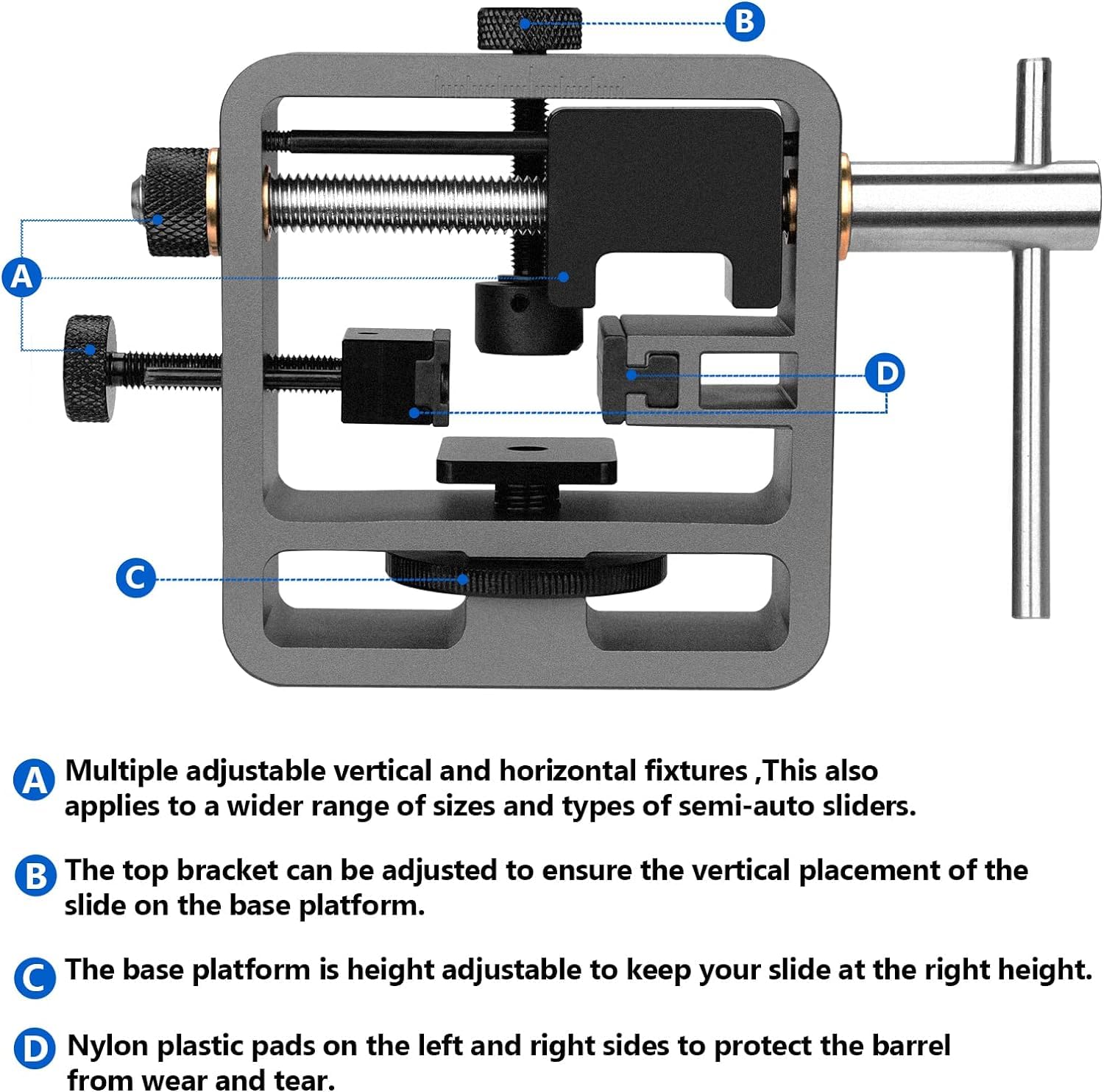 B

A

D

C

A Multiple adjustable vertical and horizontal fixtures ,This also applies to a wider range of sizes and types of semi-auto sliders.

B The top bracket can be adjusted to ensure the vertical placement of the slide on the base platform.

C The base platform is height adjustable to keep your slide at the right height.

D Nylon plastic pads on the left and right sides to protect the barrel from wear and tear.