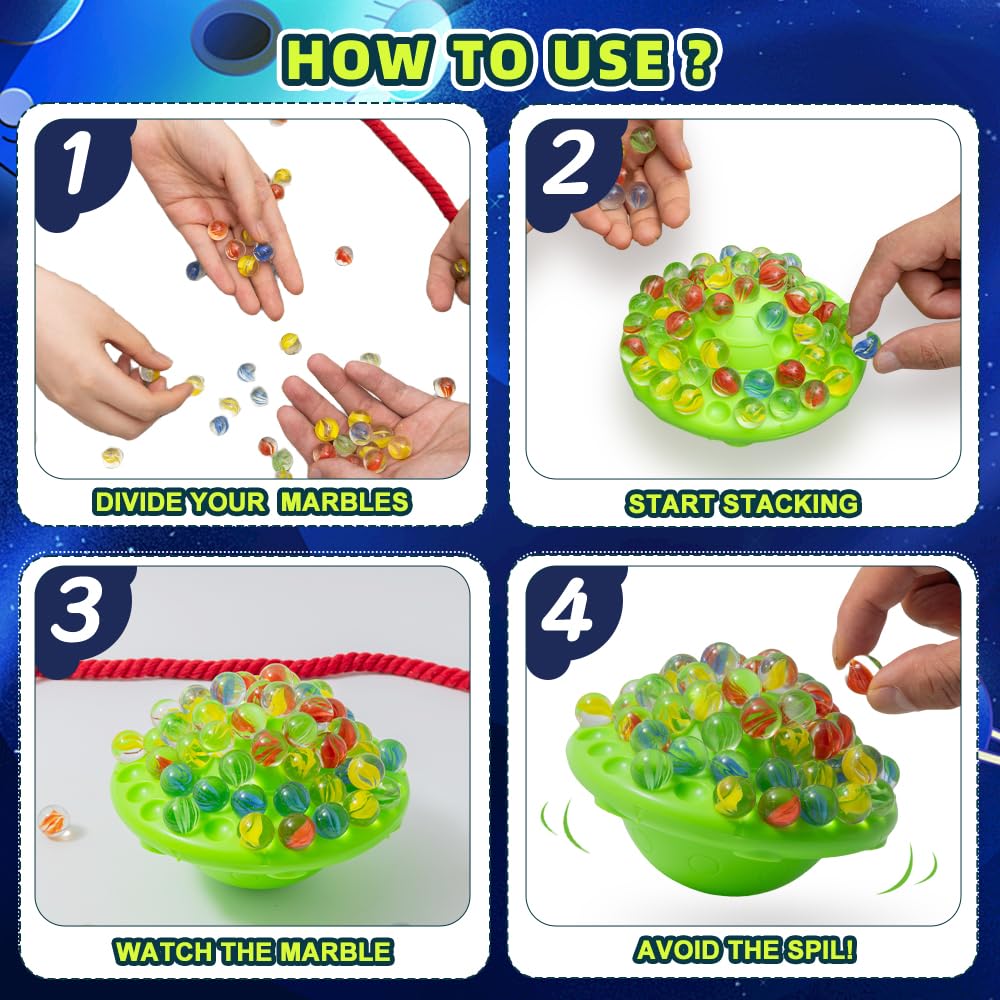 HOW TO USE ?

1

DIVIDE YOUR MARBLES

2

START STACKING

3

WATCH THE MARBLE

4

AVOID THE SPIL!