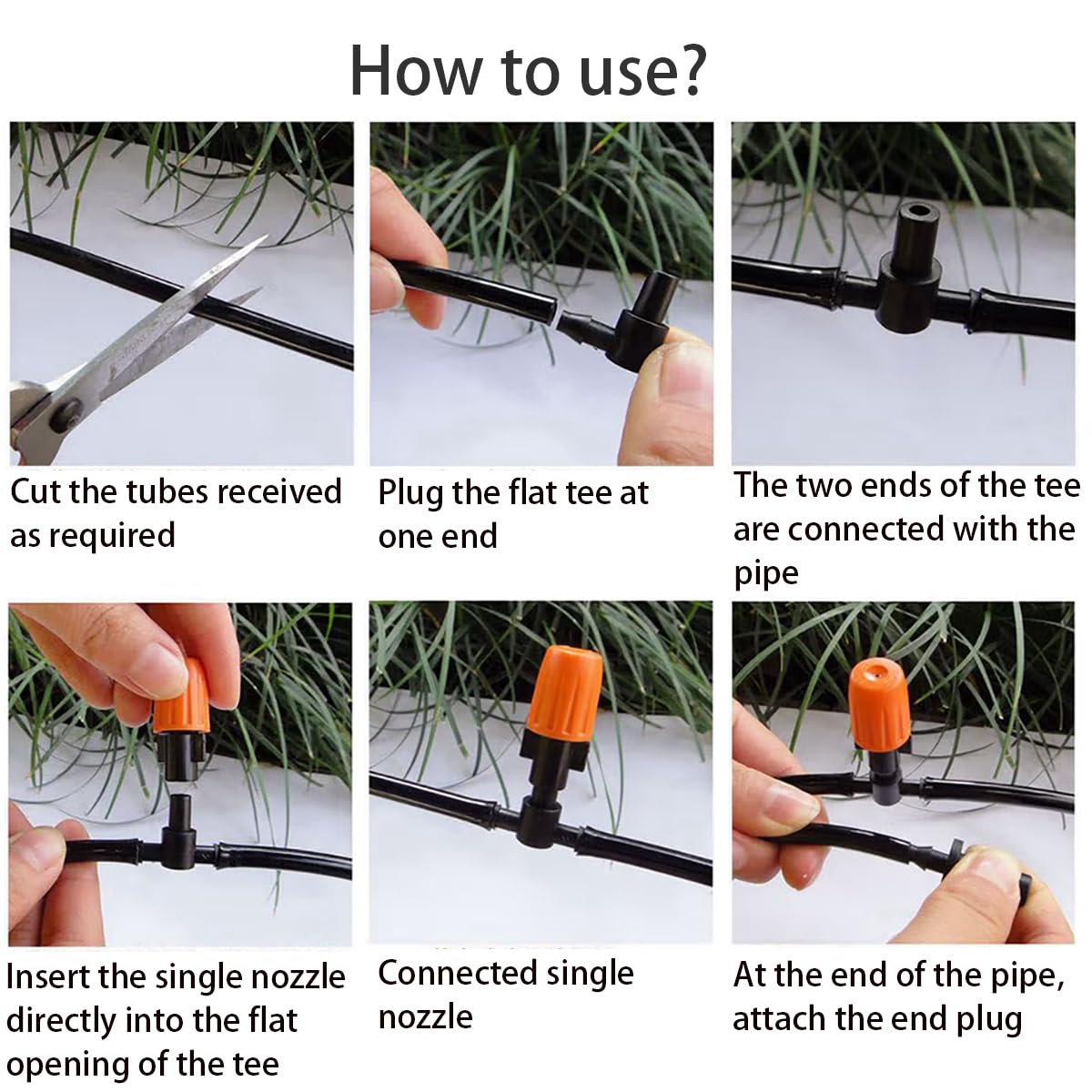 How to use?

Cut the tubes received as required

Plug the flat tee at one end

The two ends of the tee are connected with the pipe

Insert the single nozzle directly into the flat opening of the tee

Connected single nozzle

At the end of the pipe, attach the end plug