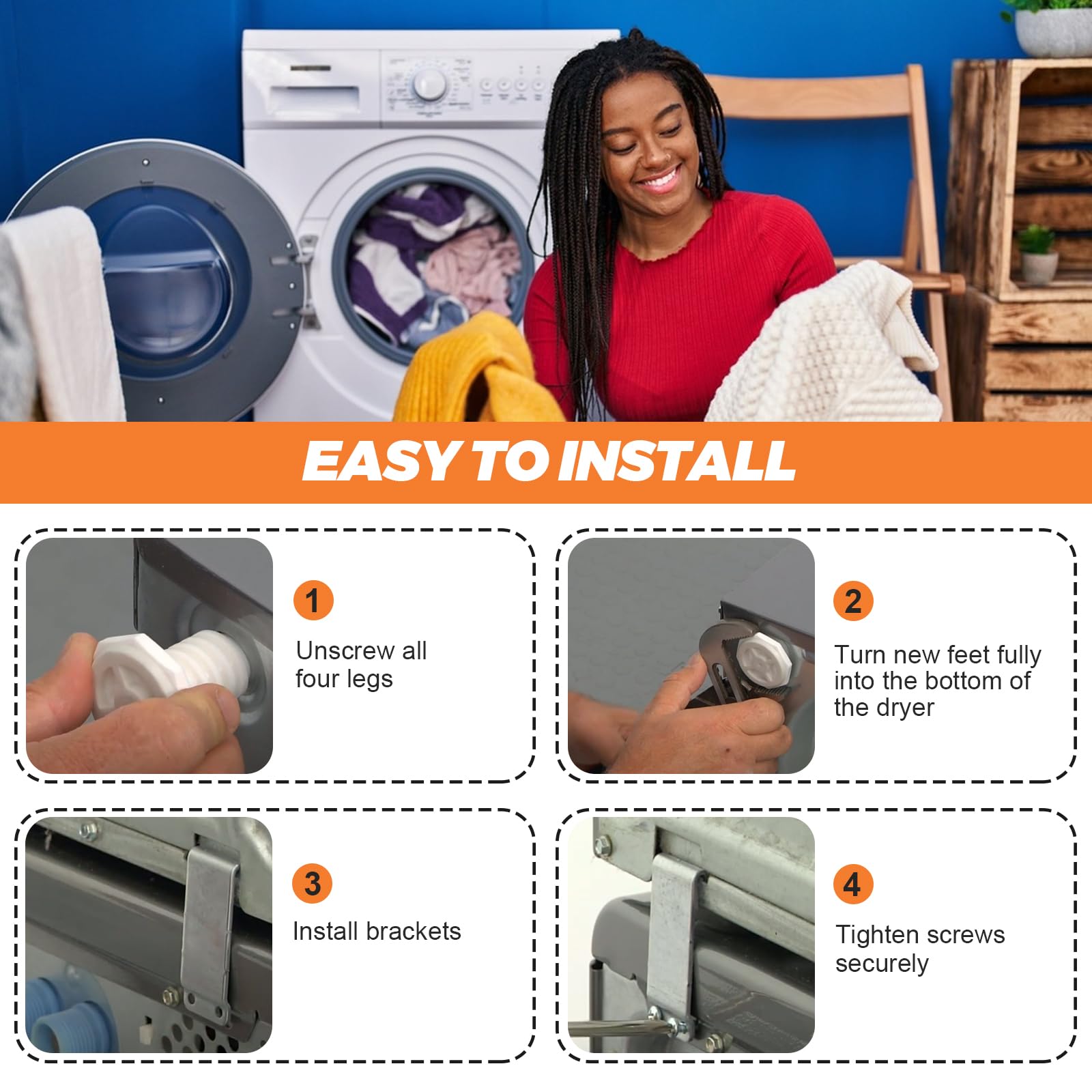 EASY TO INSTALL

1
Unscrew all four legs

2
Turn new feet fully into the bottom of the dryer

3
Install brackets

4
Tighten screws securely