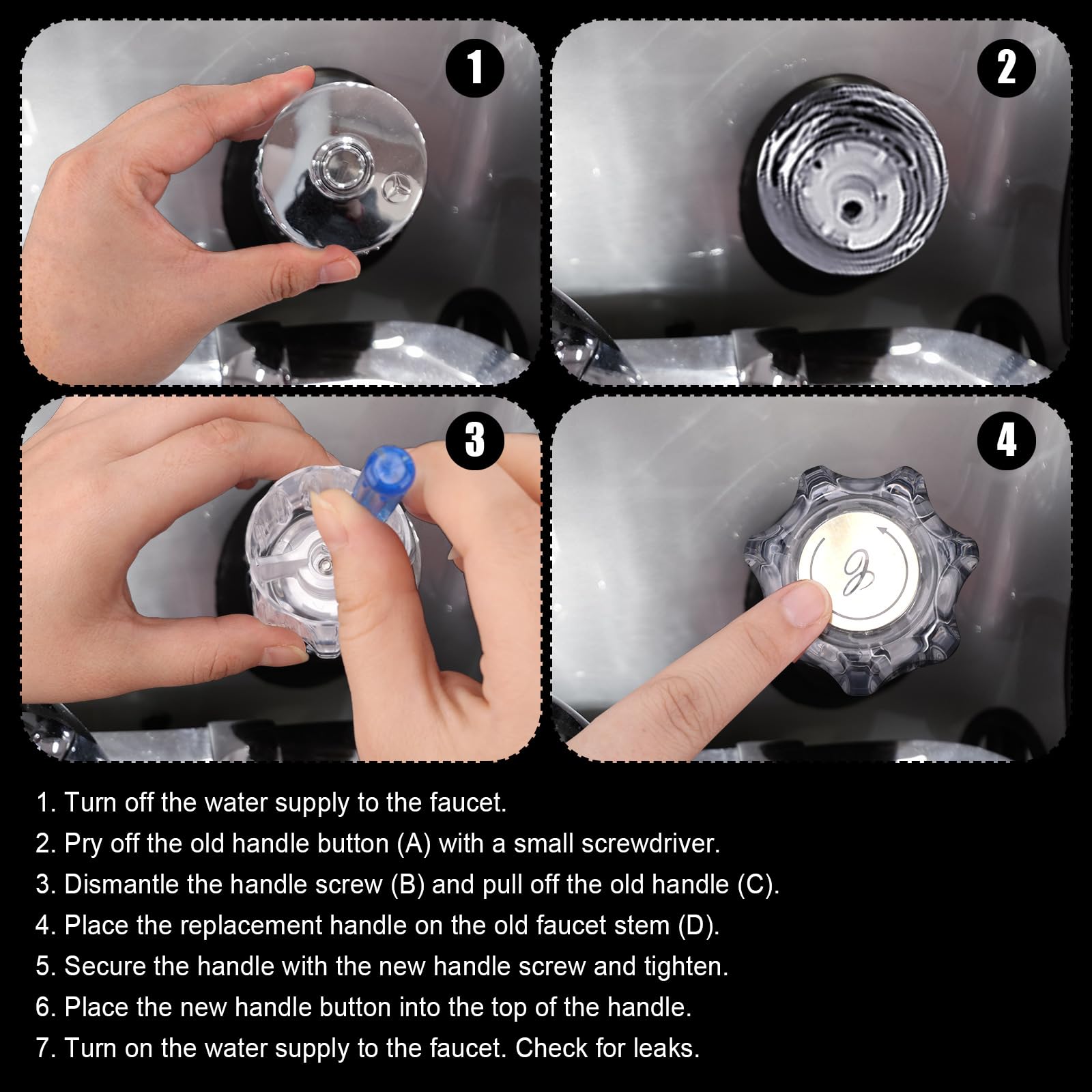 1

2

3

4

1. Turn off the water supply to the faucet.
2. Pry off the old handle button (A) with a small screwdriver.
3. Dismantle the handle screw (B) and pull off the old handle (C).
4. Place the replacement handle on the old faucet stem (D).
5. Secure the handle with the new handle screw and tighten.
6. Place the new handle button into the top of the handle.
7. Turn on the water supply to the faucet. Check for leaks.