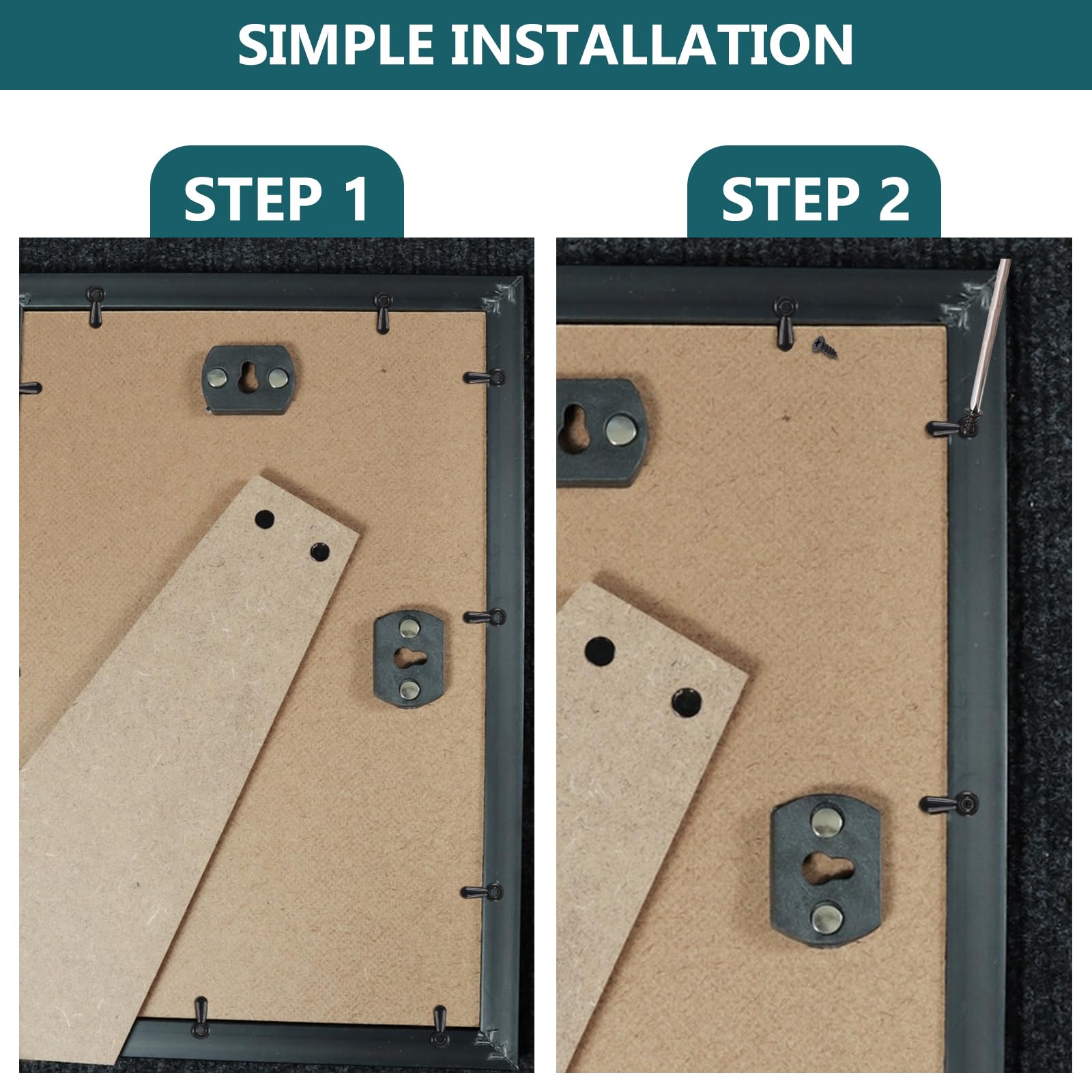 SIMPLE INSTALLATION

STEP 1

STEP 2