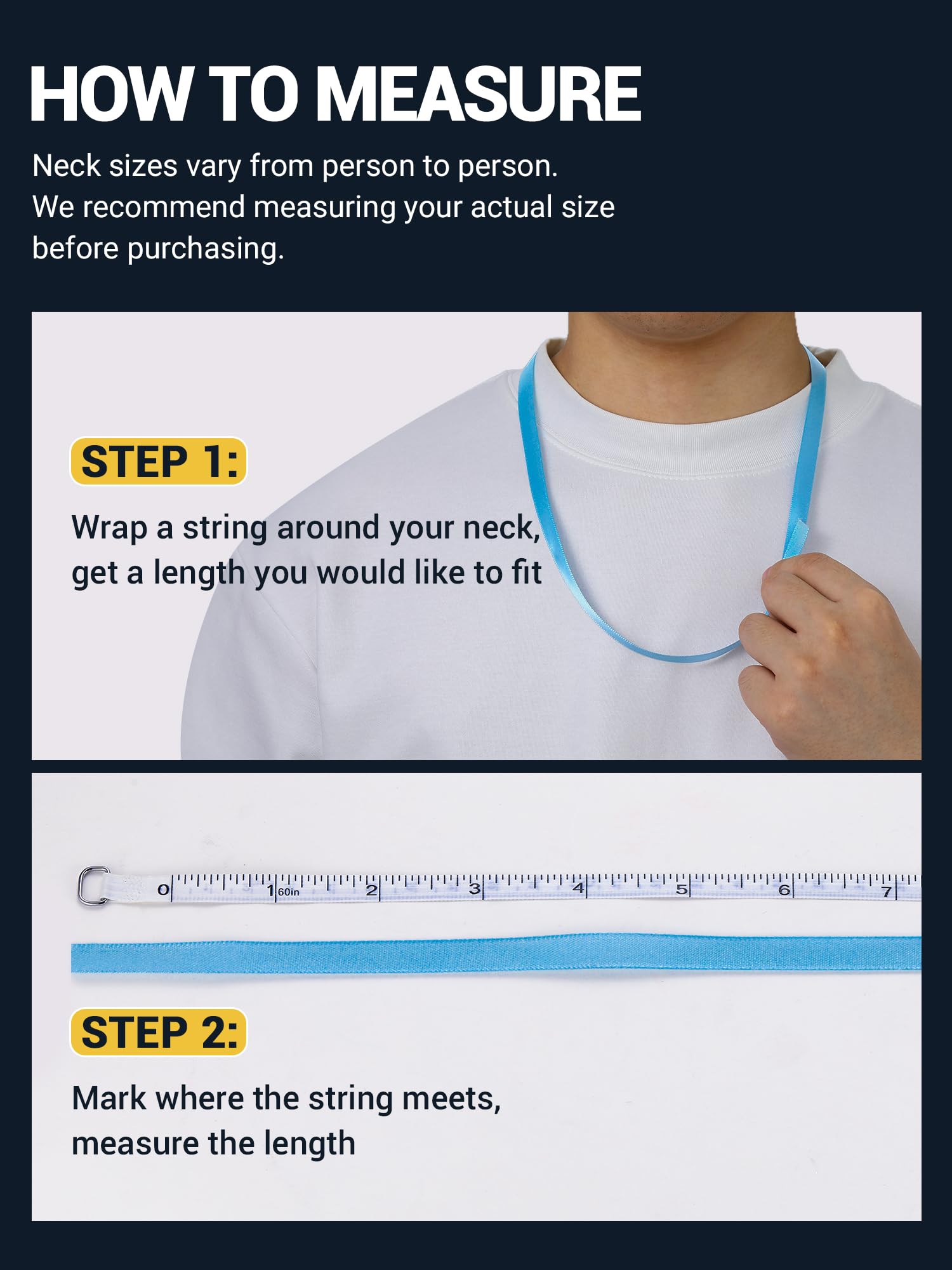 HOW TO MEASURE

Neck sizes vary from person to person. We recommend measuring your actual size before purchasing.

STEP 1:

Wrap a string around your neck, get a length you would like to fit

0 1 60in 2 3 4 5 6 7

STEP 2:

Mark where the string meets, measure the length