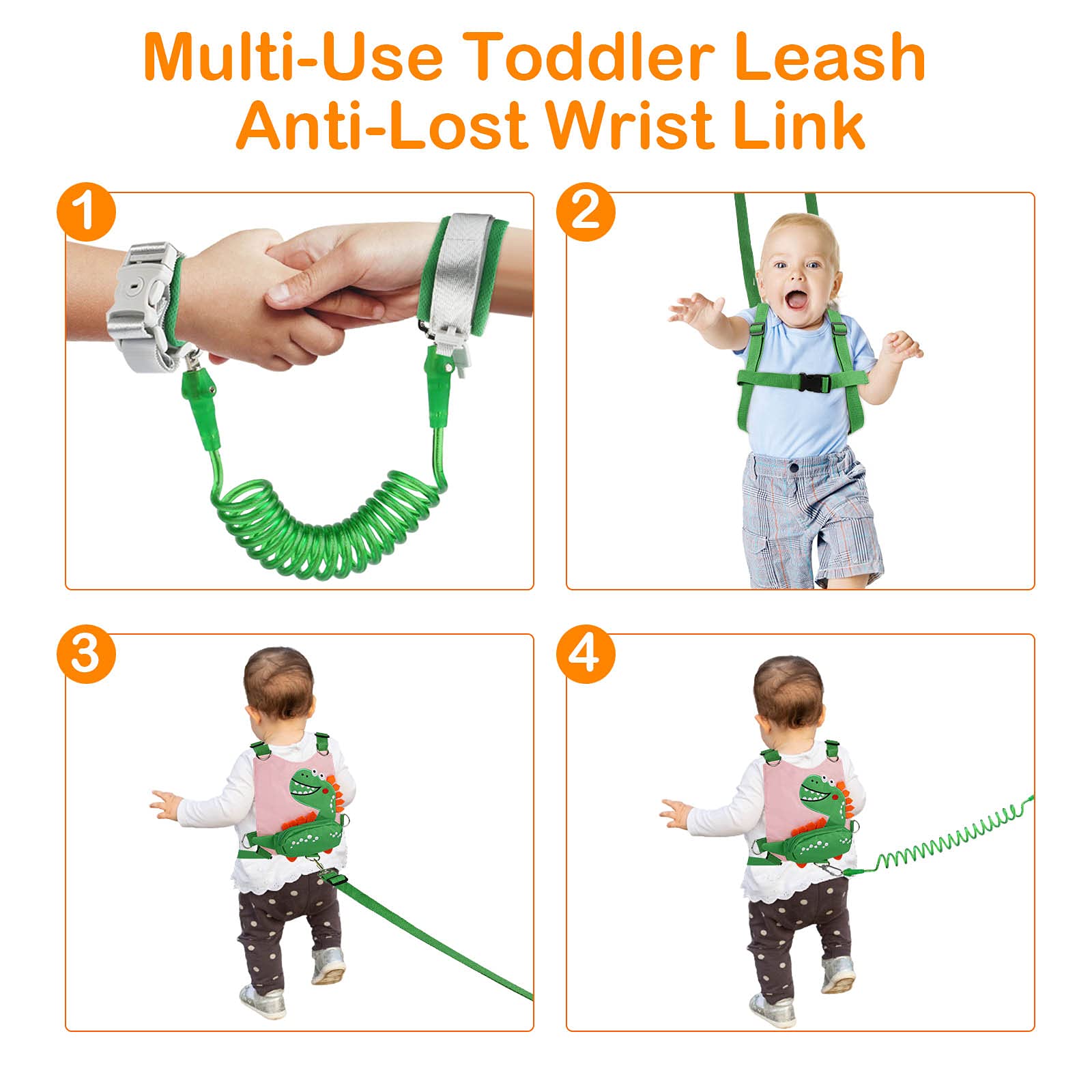 Multi-Use Toddler Leash
Anti-Lost Wrist Link

1

2

3

4