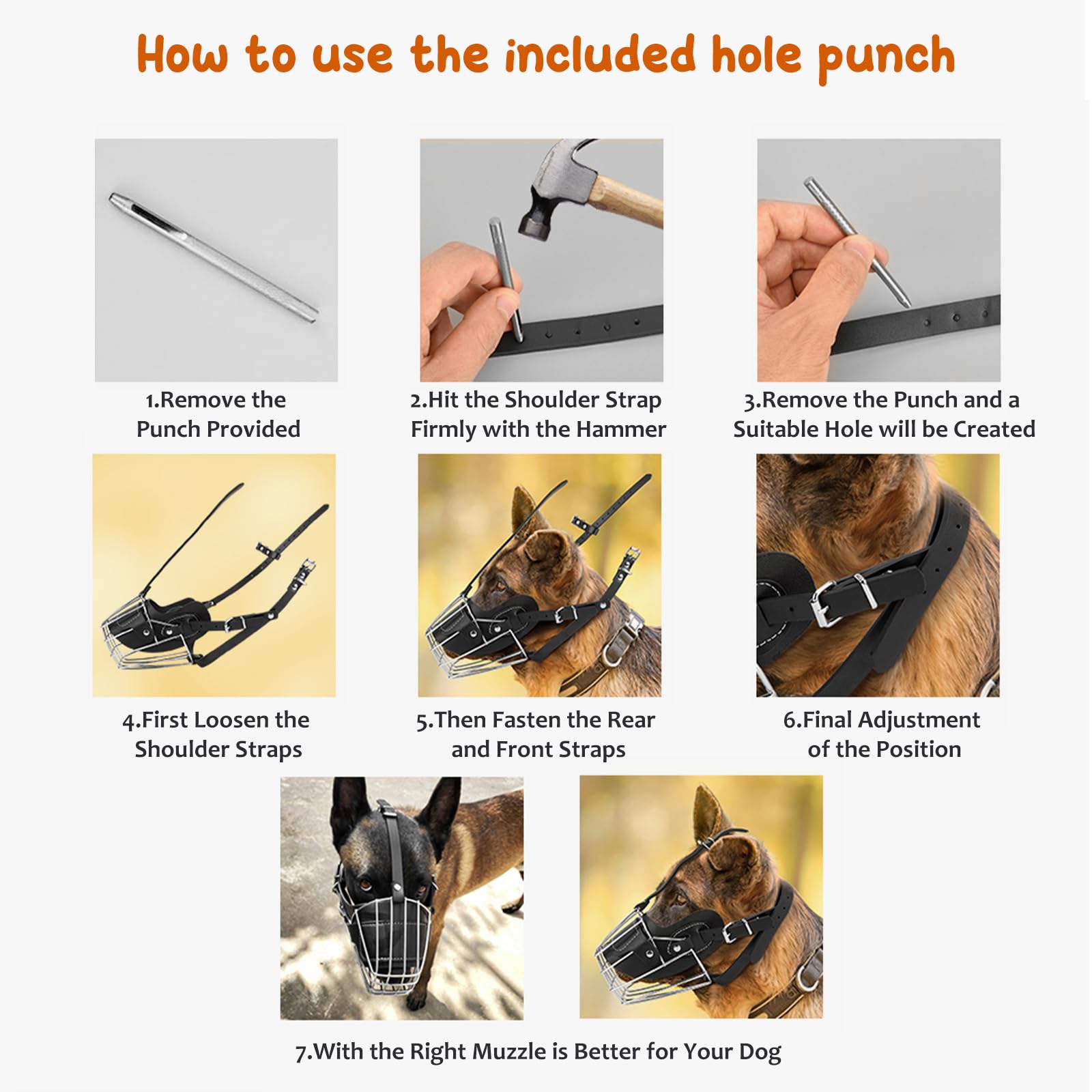 How to use the included hole punch

1.Remove the Punch Provided

2.Hit the Shoulder Strap Firmly with the Hammer

3.Remove the Punch and a Suitable Hole will be Created

4.First Loosen the Shoulder Straps

5.Then Fasten the Rear and Front Straps

6.Final Adjustment of the Position

7.With the Right Muzzle is Better for Your Dog