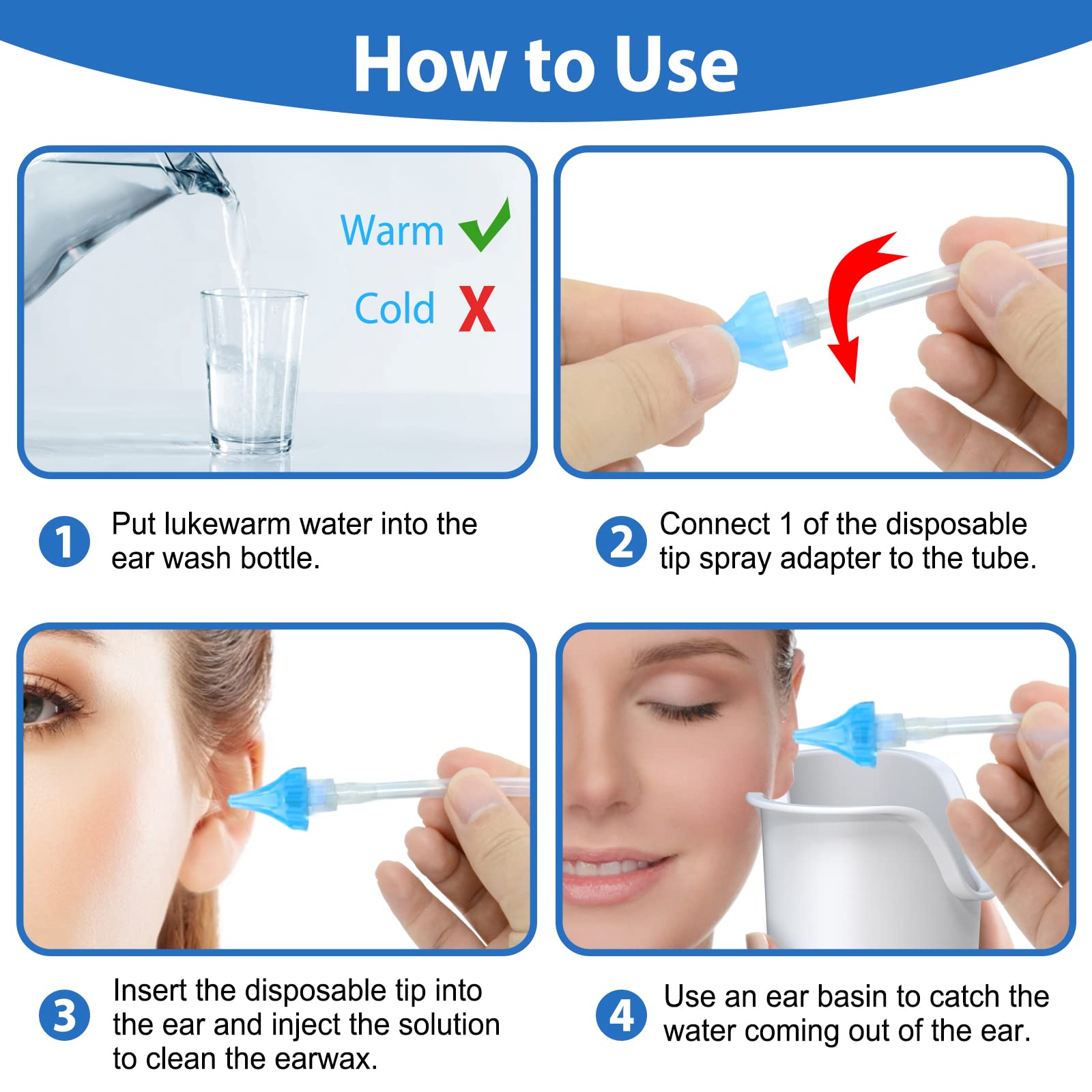 How to Use

Warm ✓

Cold X

1 Put lukewarm water into the ear wash bottle.

2 Connect 1 of the disposable tip spray adapter to the tube.

3 Insert the disposable tip into the ear and inject the solution to clean the earwax.

4 Use an ear basin to catch the water coming out of the ear.