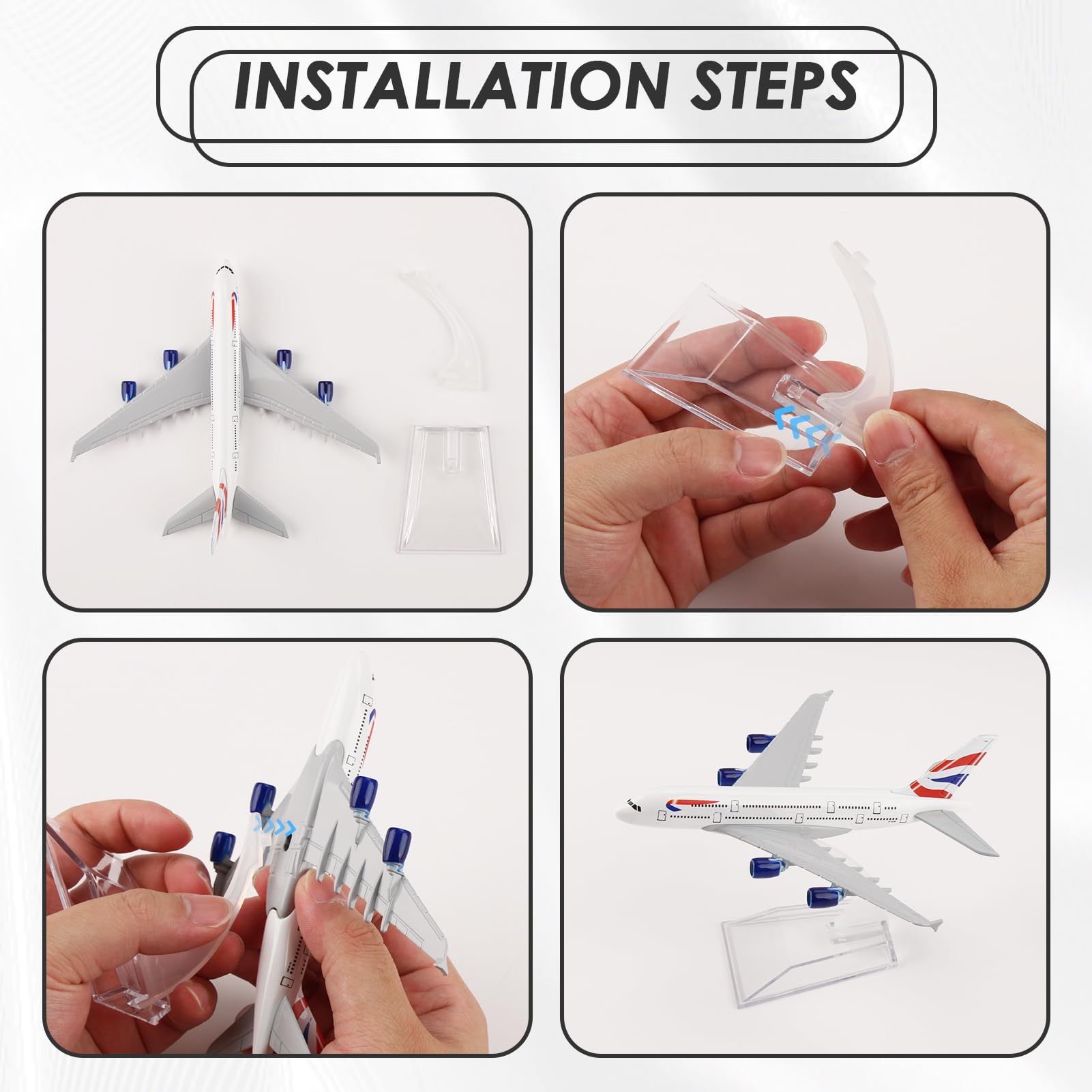 INSTALLATION STEPS