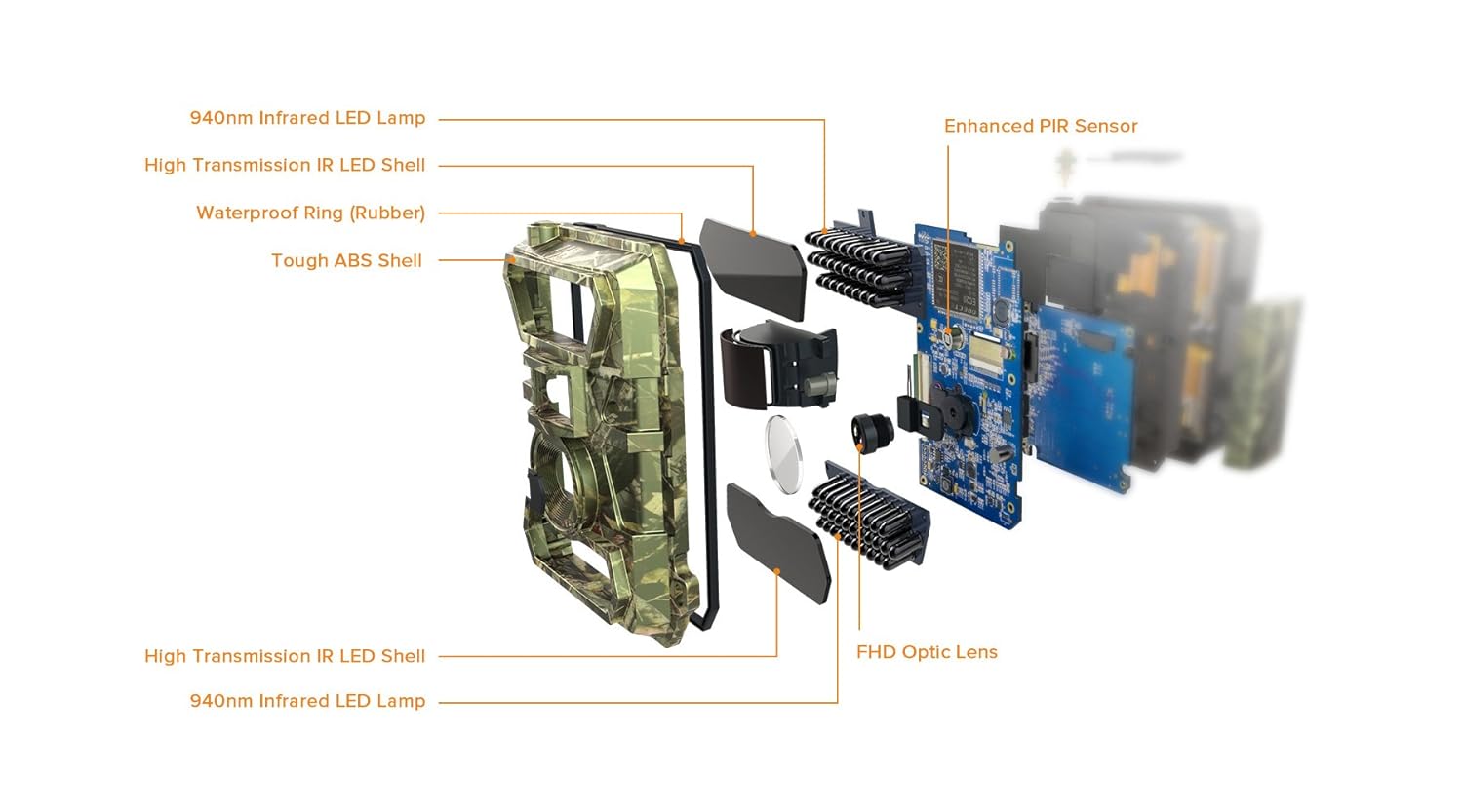 940nm Infrared LED Lamp
High Transmission IR LED Shell
Waterproof Ring (Rubber)
Tough ABS Shell
Enhanced PIR Sensor
High Transmission IR LED Shell
940nm Infrared LED Lamp
FHD Optic Lens