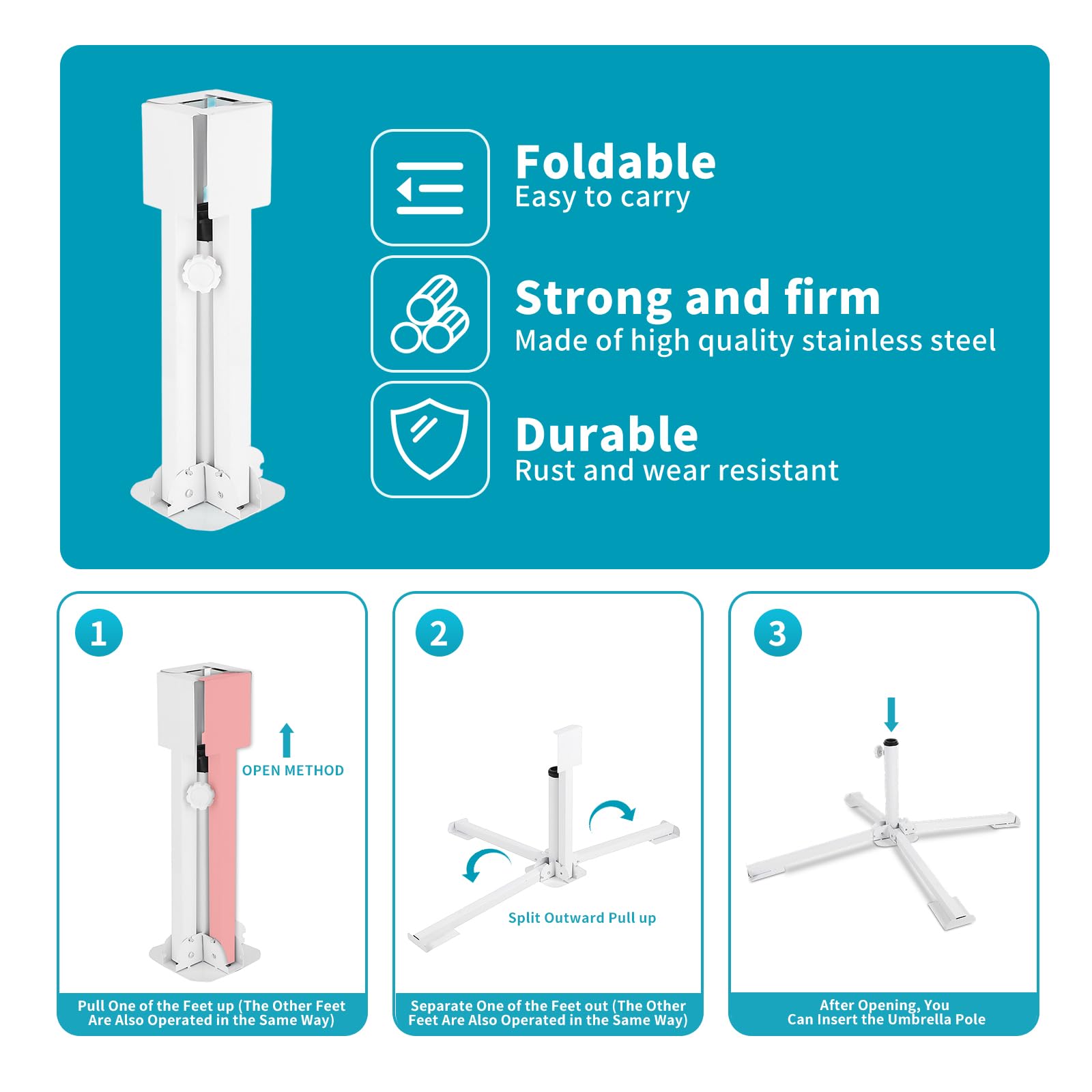 Foldable
Easy to carry

Strong and firm
Made of high quality stainless steel

Durable
Rust and wear resistant

1

OPEN METHOD

Pull One of the Feet up (The Other Feet Are Also Operated in the Same Way)

2

Split Outward Pull up

Separate One of the Feet out (The Other Feet Are Also Operated in the Same Way)

3

After Opening, You Can Insert the Umbrella Pole