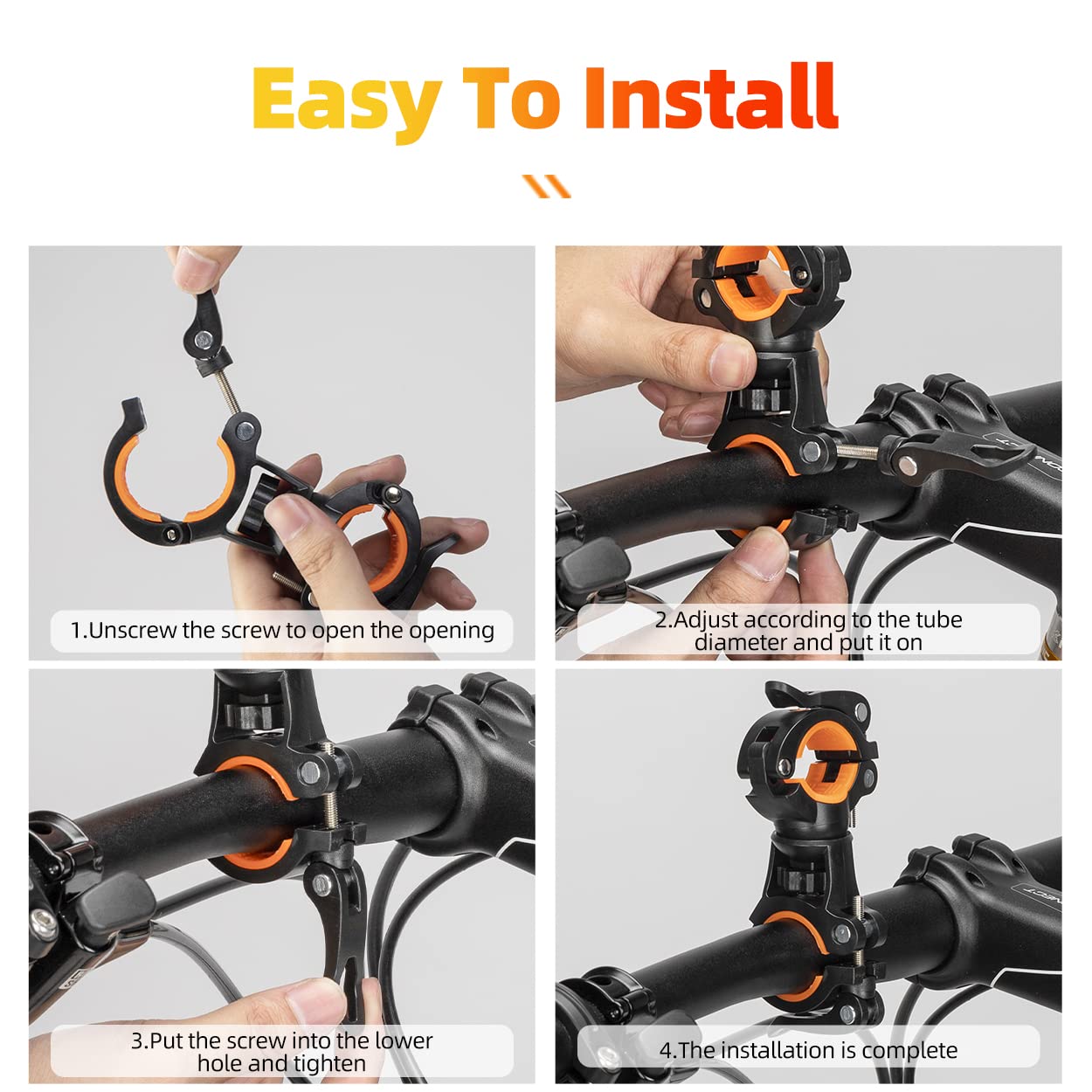 Easy To Install

1.Unscrew the screw to open the opening

2.Adjust according to the tube diameter and put it on

3.Put the screw into the lower hole and tighten

4.The installation is complete