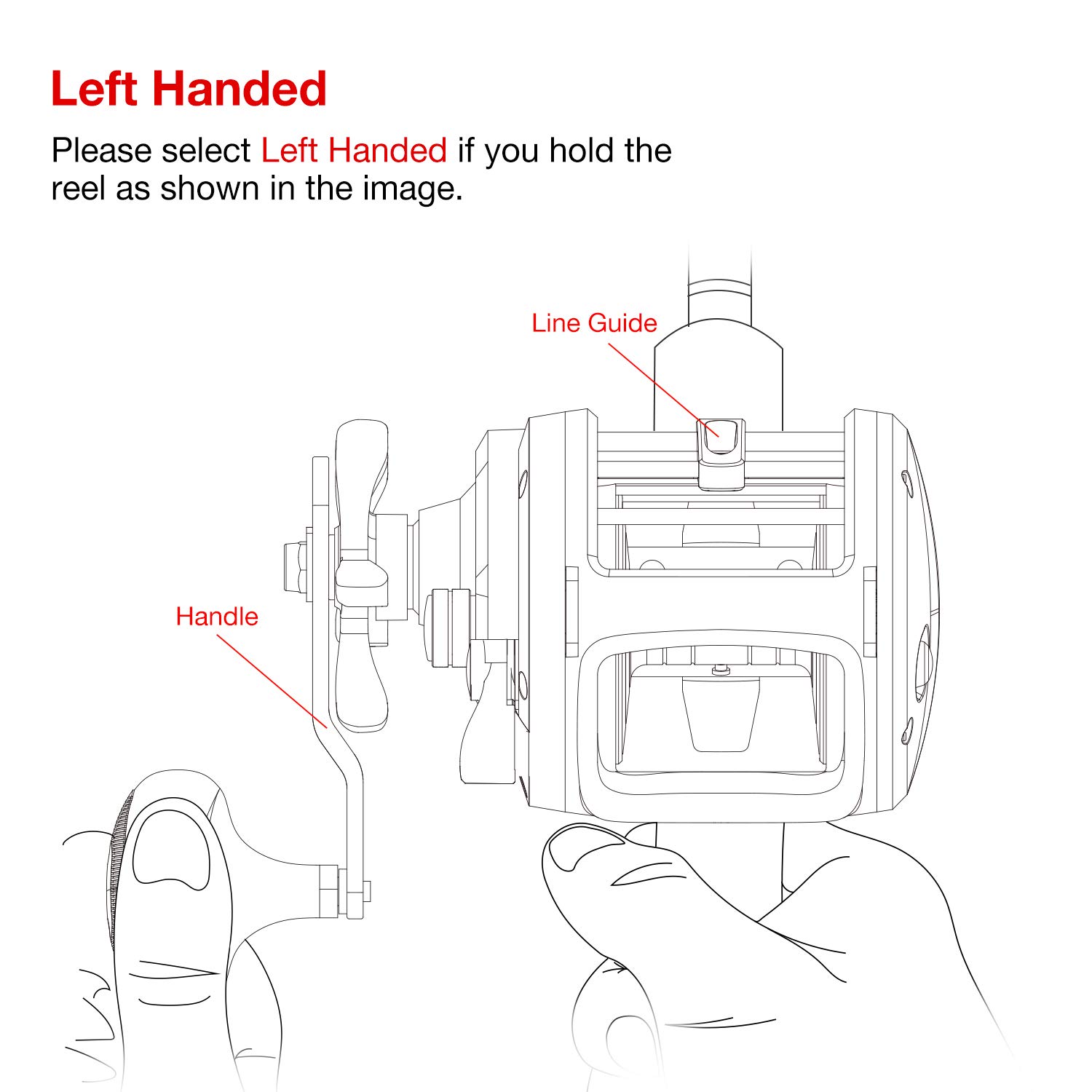 Left Handed

Please select Left Handed if you hold the reel as shown in the image.

Line Guide

Handle