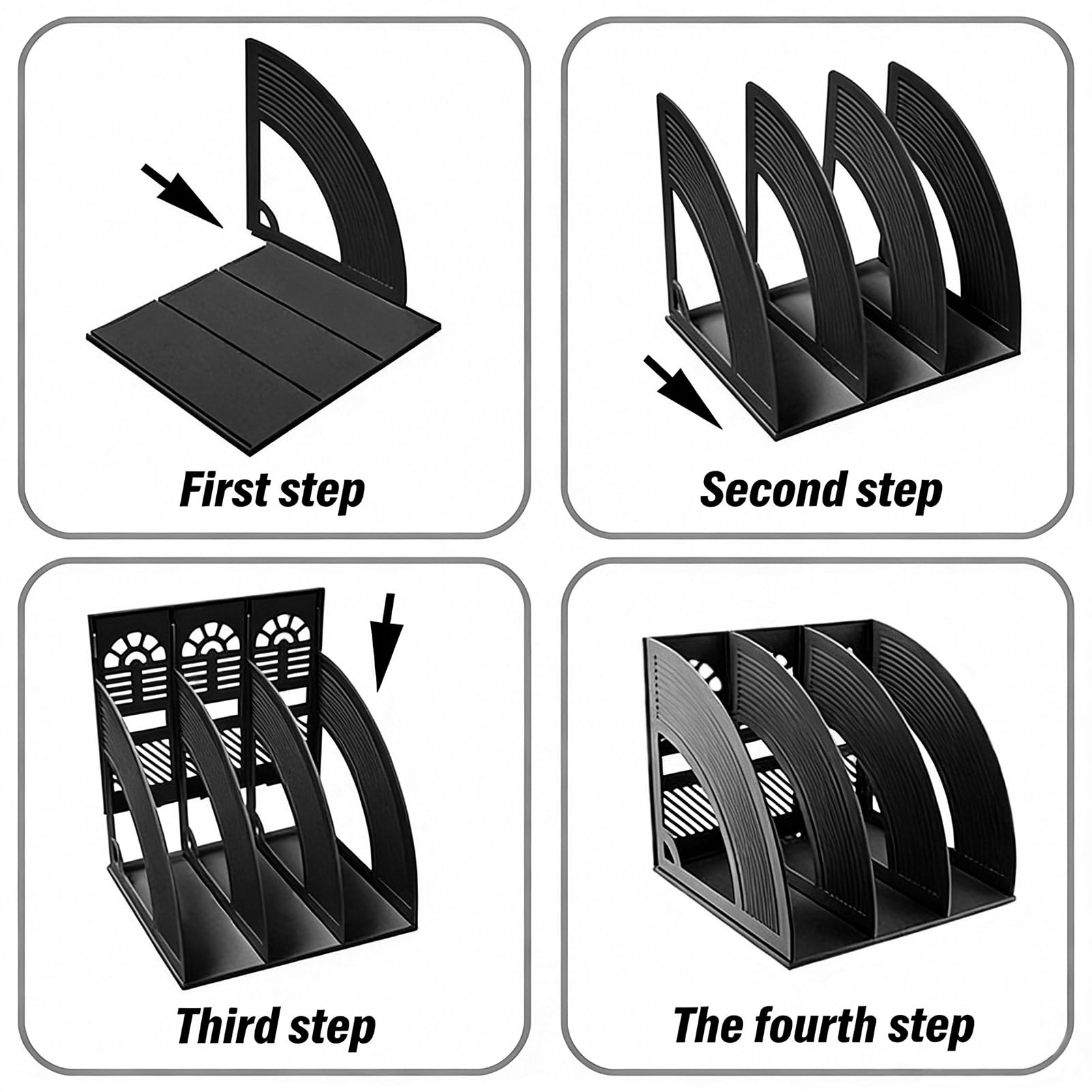 First step

Second step

Third step

The fourth step