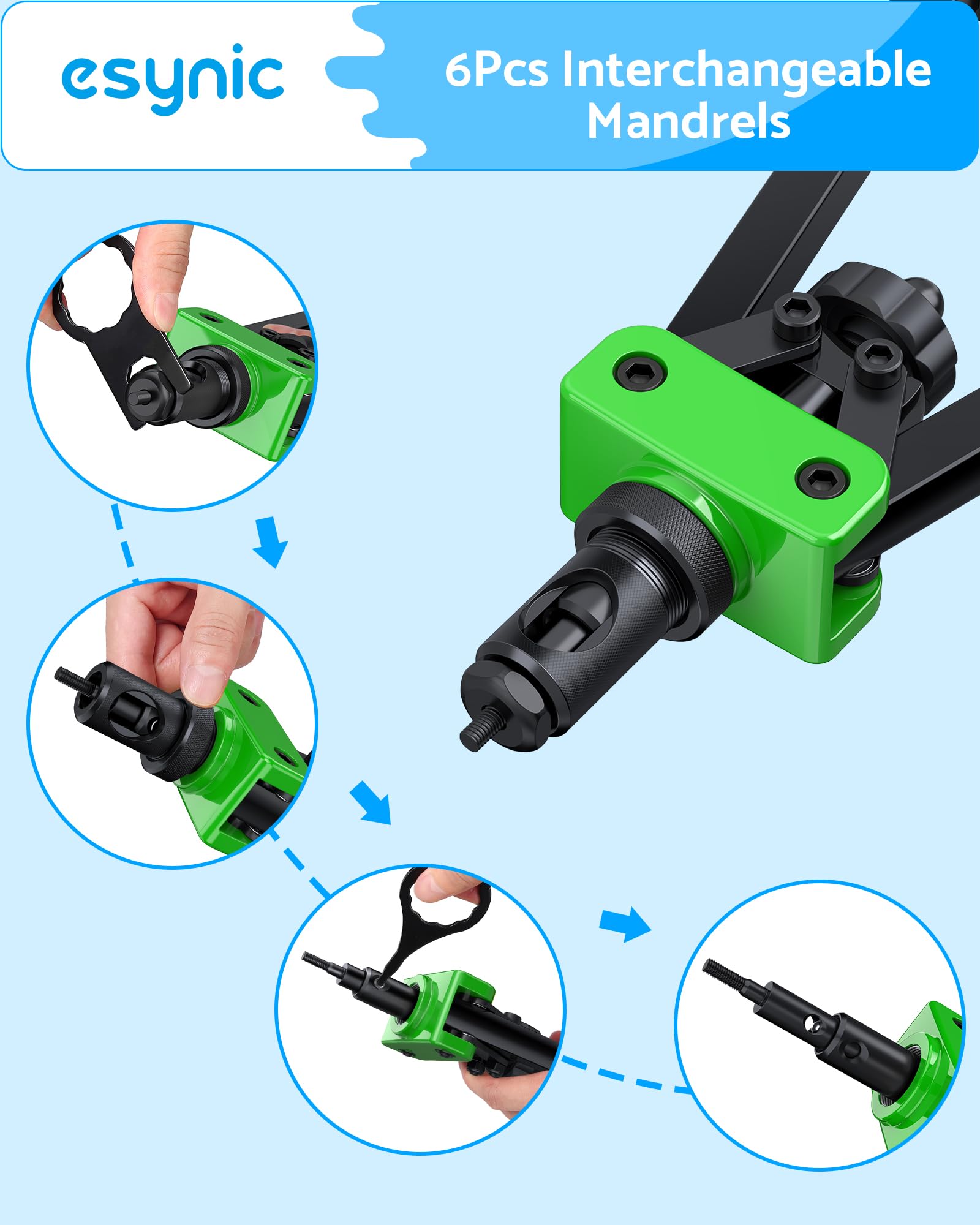 esynic

6Pcs Interchangeable Mandrels