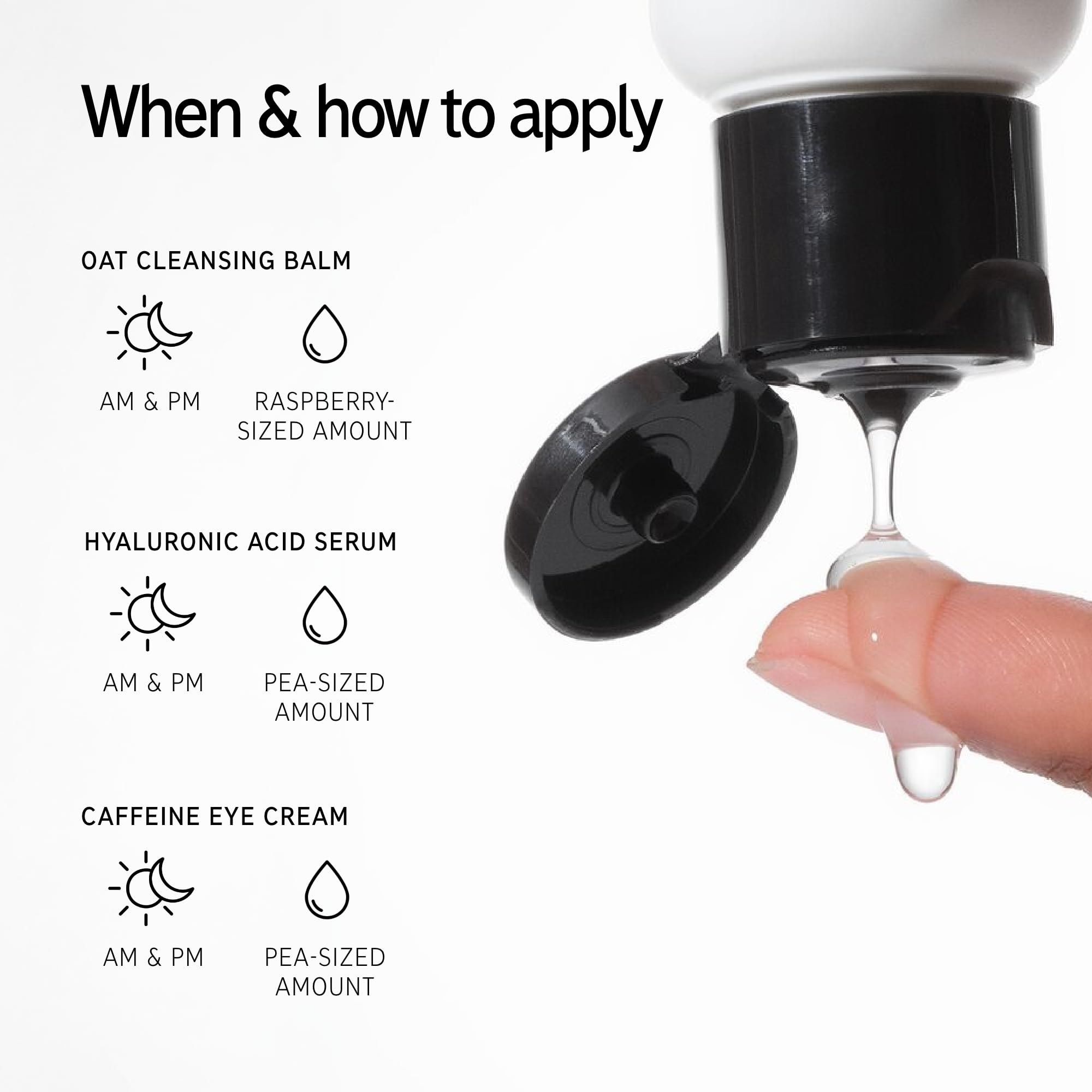 When & how to apply

OAT CLEANSING BALM

AM & PM

RASPBERRY-SIZED AMOUNT

HYALURONIC ACID SERUM

AM & PM

PEA-SIZED AMOUNT

CAFFEINE EYE CREAM

AM & PM

PEA-SIZED AMOUNT