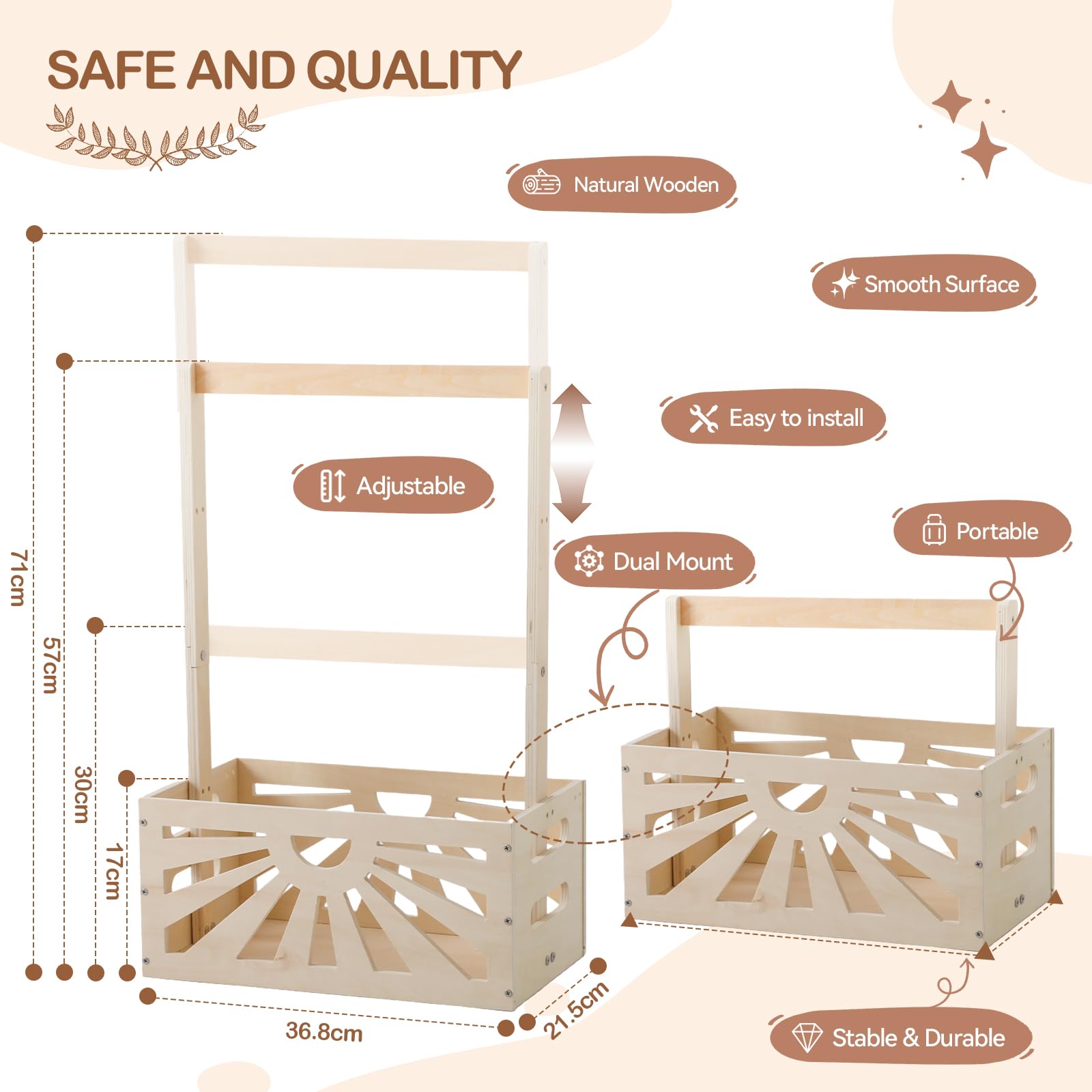 SAFE AND QUALITY

Natural Wooden

Smooth Surface

Easy to install

Adjustable

Portable

Dual Mount

71cm

57cm

30cm

17cm

36.8cm

21.5cm

Stable & Durable