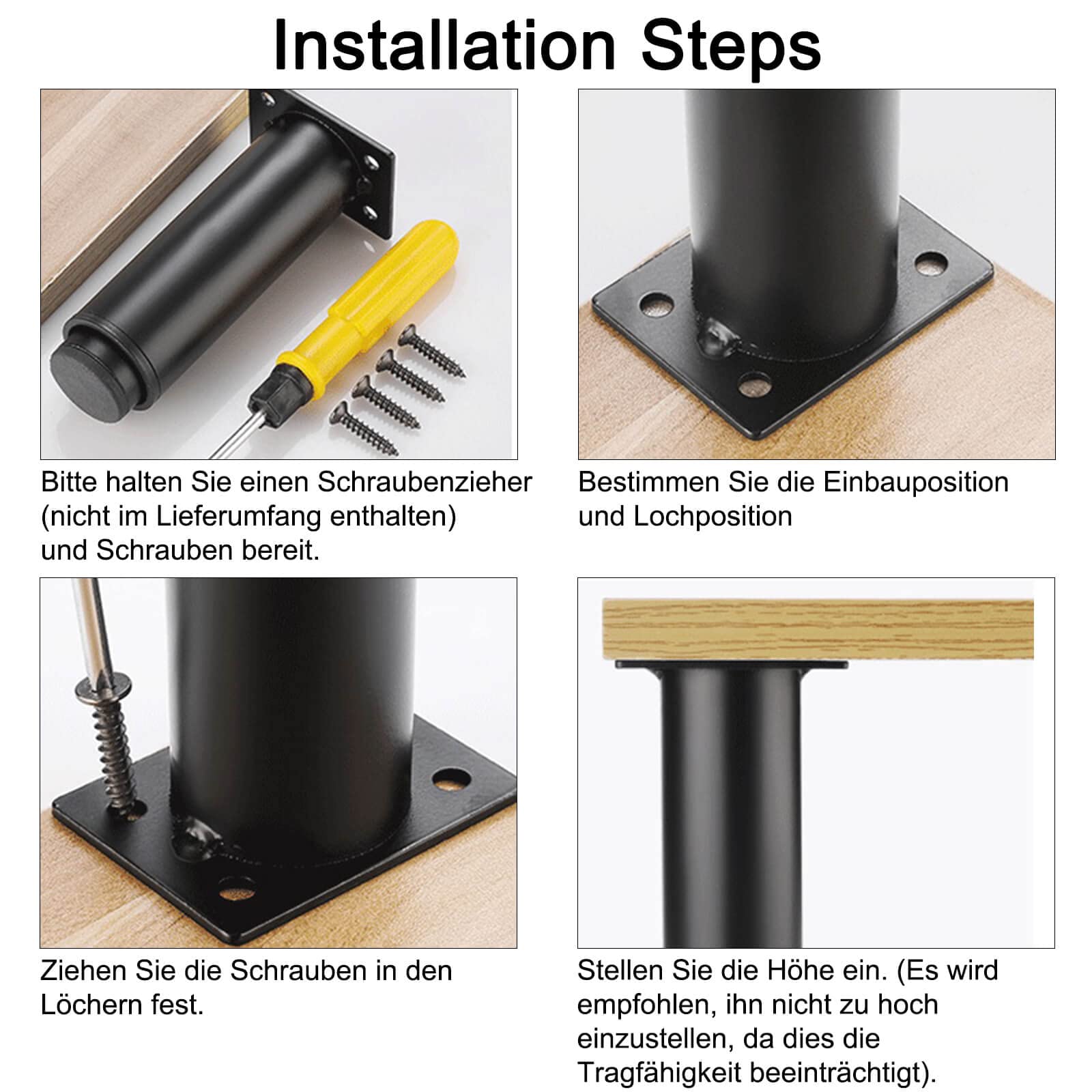 Installation Steps

Bitte halten Sie einen Schraubenzieher (nicht im Lieferumfang enthalten) und Schrauben bereit.

Bestimmen Sie die Einbauposition und Lochposition

Ziehen Sie die Schrauben in den Löchern fest.

Stellen Sie die Höhe ein. (Es wird empfohlen, ihn nicht zu hoch einzustellen, da dies die Tragfähigkeit beeinträchtigt).