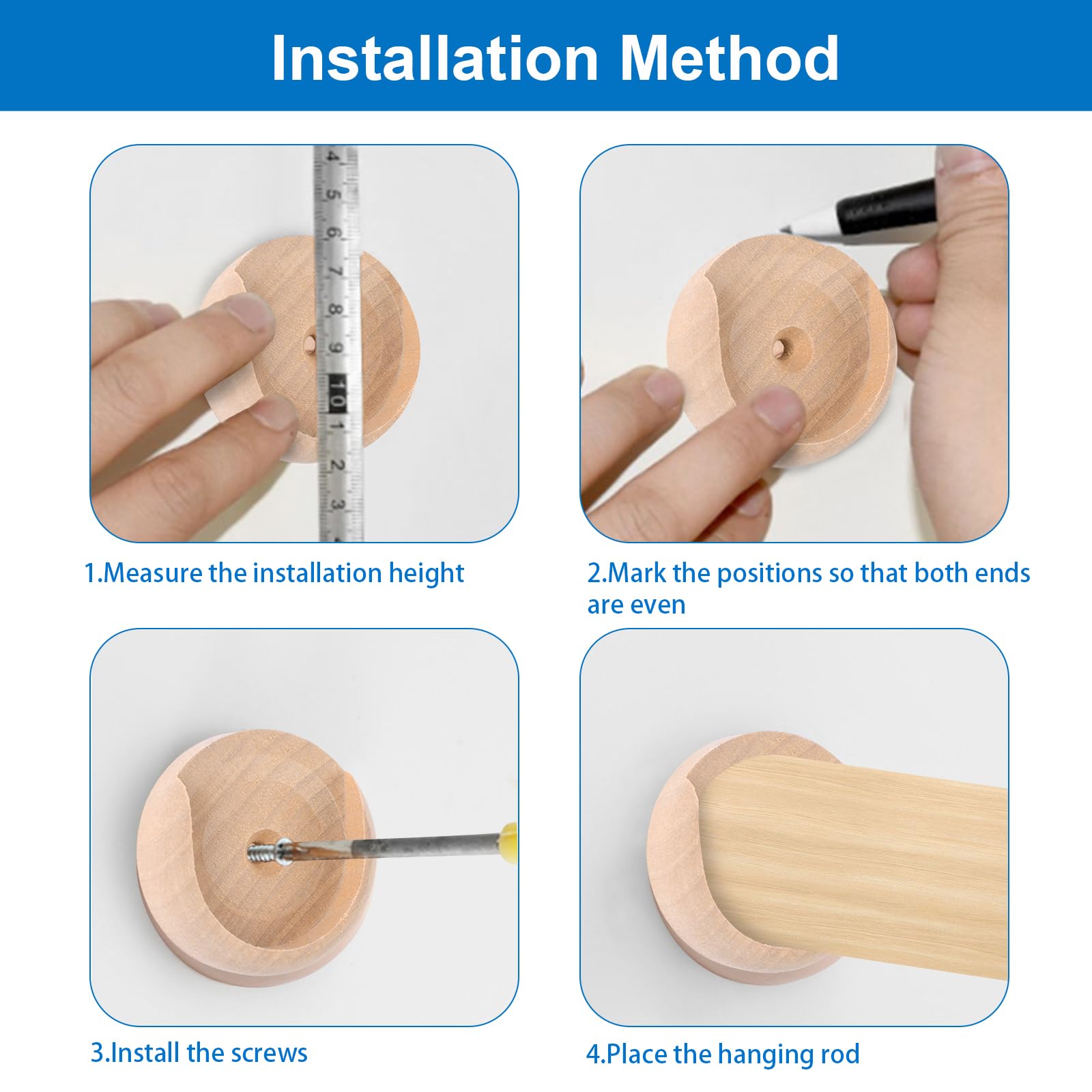 Installation Method

4 5 6 7 8 9 10 1 2 3

1.Measure the installation height

2.Mark the positions so that both ends are even

3.Install the screws

4.Place the hanging rod