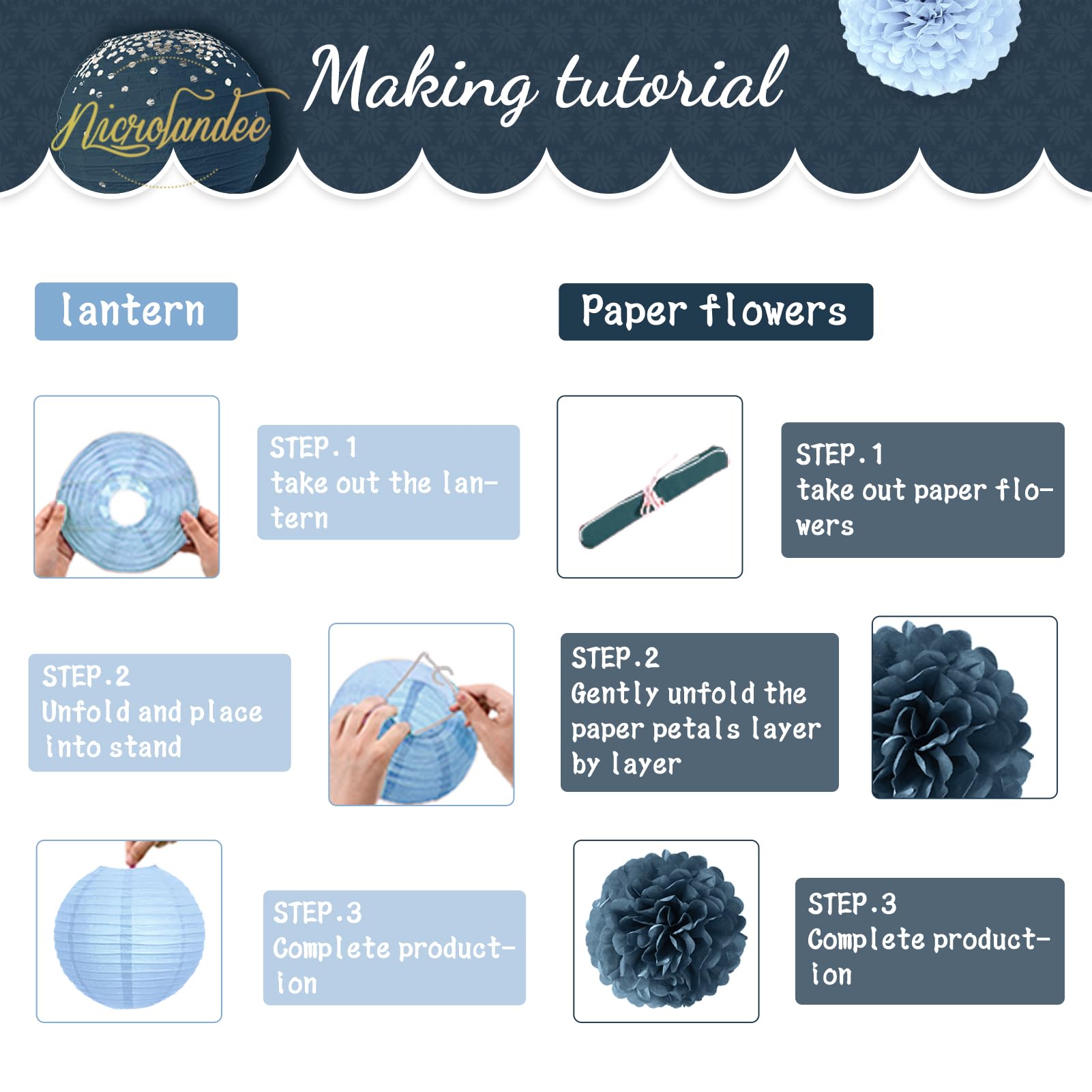 Nicrolandee

Making tutorial

lantern

STEP.1
take out the lantern

STEP.2
Unfold and place into stand

STEP.3
Complete production

Paper flowers

STEP.1
take out paper flowers

STEP.2
Gently unfold the paper petals layer by layer

STEP.3
Complete production