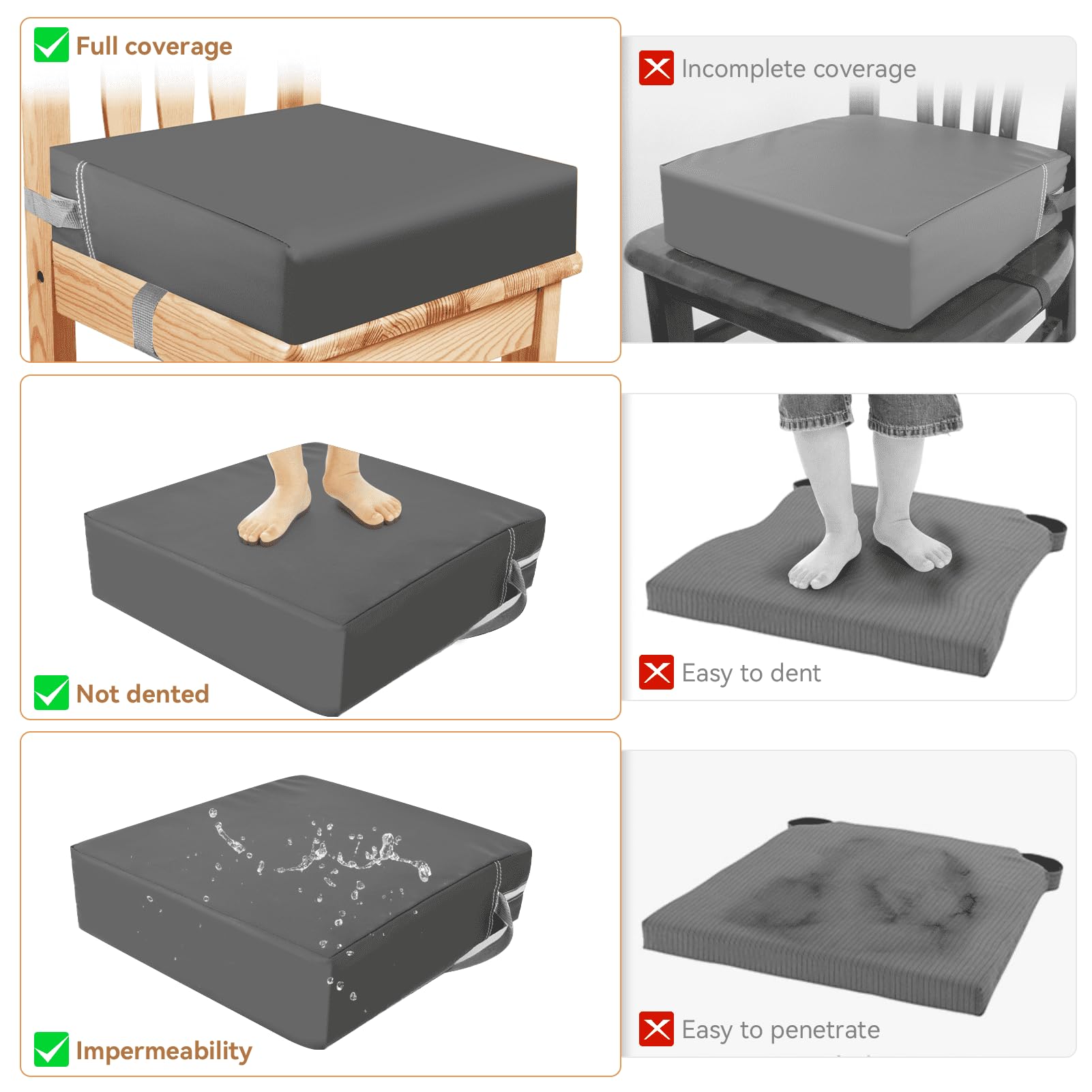 Full coverage

Incomplete coverage

Not dented

Easy to dent

Impermeability

Easy to penetrate