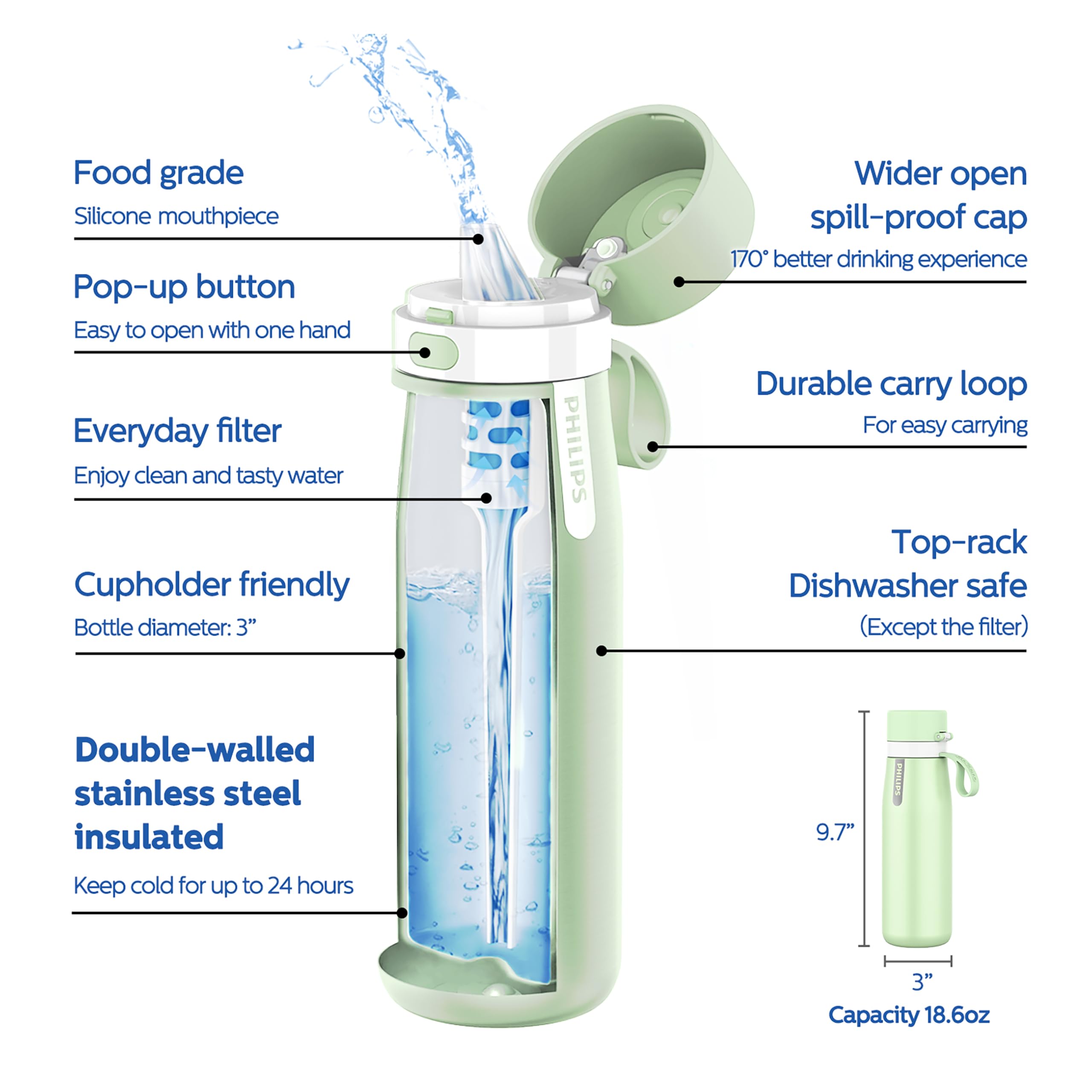 Food grade
Silicone mouthpiece

Pop-up button
Easy to open with one hand

Everyday filter
Enjoy clean and tasty water

Cupholder friendly
Bottle diameter: 3”

Double-walled stainless steel insulated
Keep cold for up to 24 hours

PHILIPS

Wider open spill-proof cap
170° better drinking experience

Durable carry loop
For easy carrying

Top-rack Dishwasher safe
(Except the filter)

PHILIPS

9.7”

3”

Capacity 18.6oz