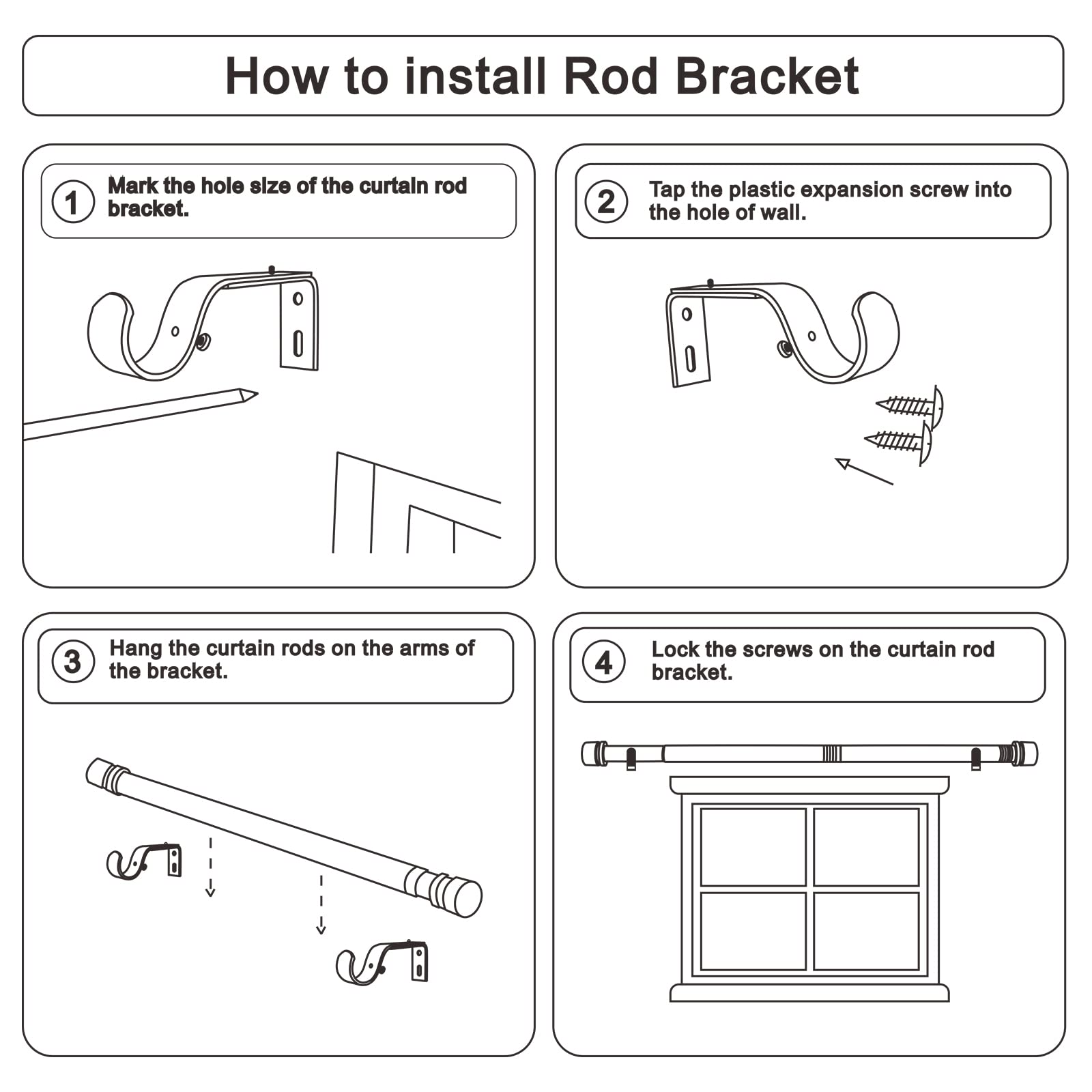 How to install Rod Bracket

1 Mark the hole size of the curtain rod bracket.

2 Tap the plastic expansion screw into the hole of wall.

3 Hang the curtain rods on the arms of the bracket.

4 Lock the screws on the curtain rod bracket.