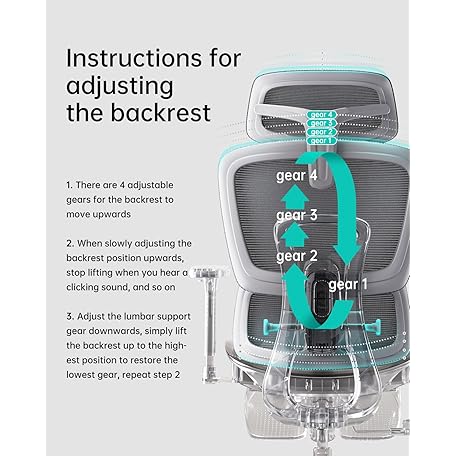 Instructions for adjusting the backrest

1. There are 4 adjustable gears for the backrest to move upwards

2. When slowly adjusting the backrest position upwards, stop lifting when you hear a clicking sound, and so on

3. Adjust the lumbar support gear downwards, simply lift the backrest up to the highest position to restore the lowest gear, repeat step 2

gear 4
gear 3
gear 2
gear 1

gear 4
gear 3
gear 2
gear 1