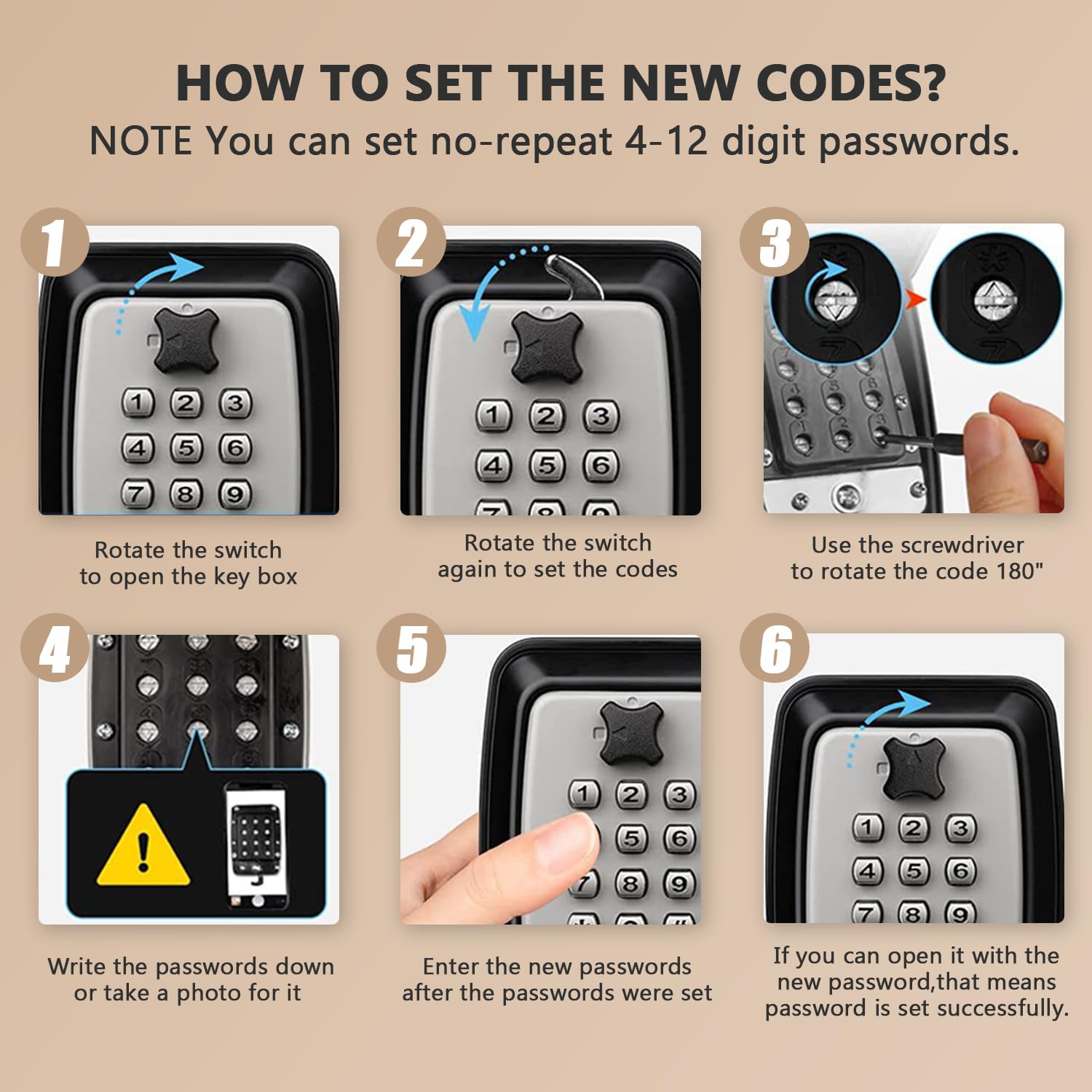 HOW TO SET THE NEW CODES?
NOTE You can set no-repeat 4-12 digit passwords.

1

1 2 3
4 5 6
7 8 9

Rotate the switch to open the key box

2

1 2 3
4 5 6

Rotate the switch again to set the codes

3

Use the screwdriver to rotate the code 180"

4

Write the passwords down or take a photo for it

5

1 2 3
5 6
7 8 9

Enter the new passwords after the passwords were set

6

1 2 3
4 5 6
7 8 9

If you can open it with the new password,that means password is set successfully.