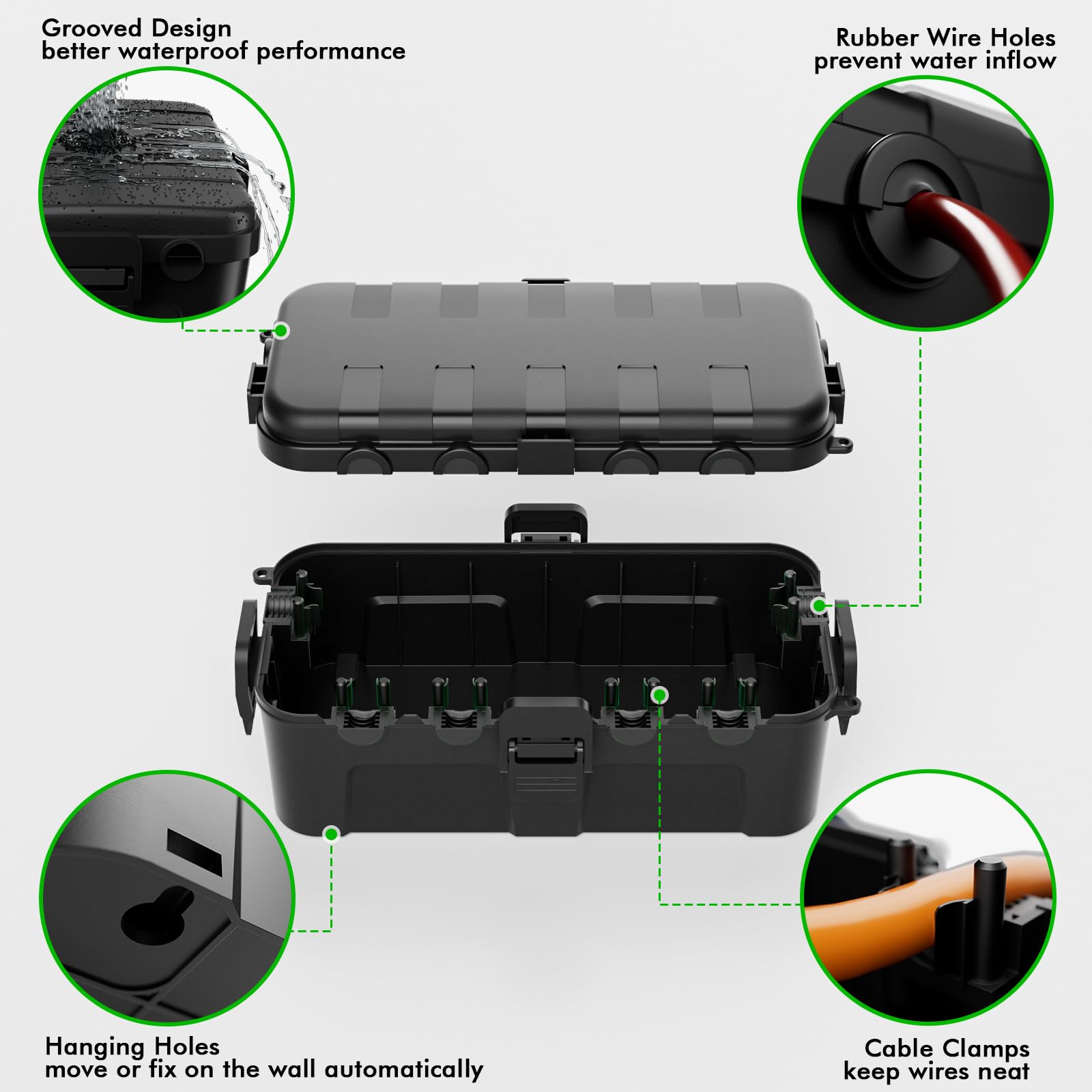 Grooved Design
better waterproof performance

Rubber Wire Holes
prevent water inflow

Hanging Holes
move or fix on the wall automatically

Cable Clamps
keep wires neat