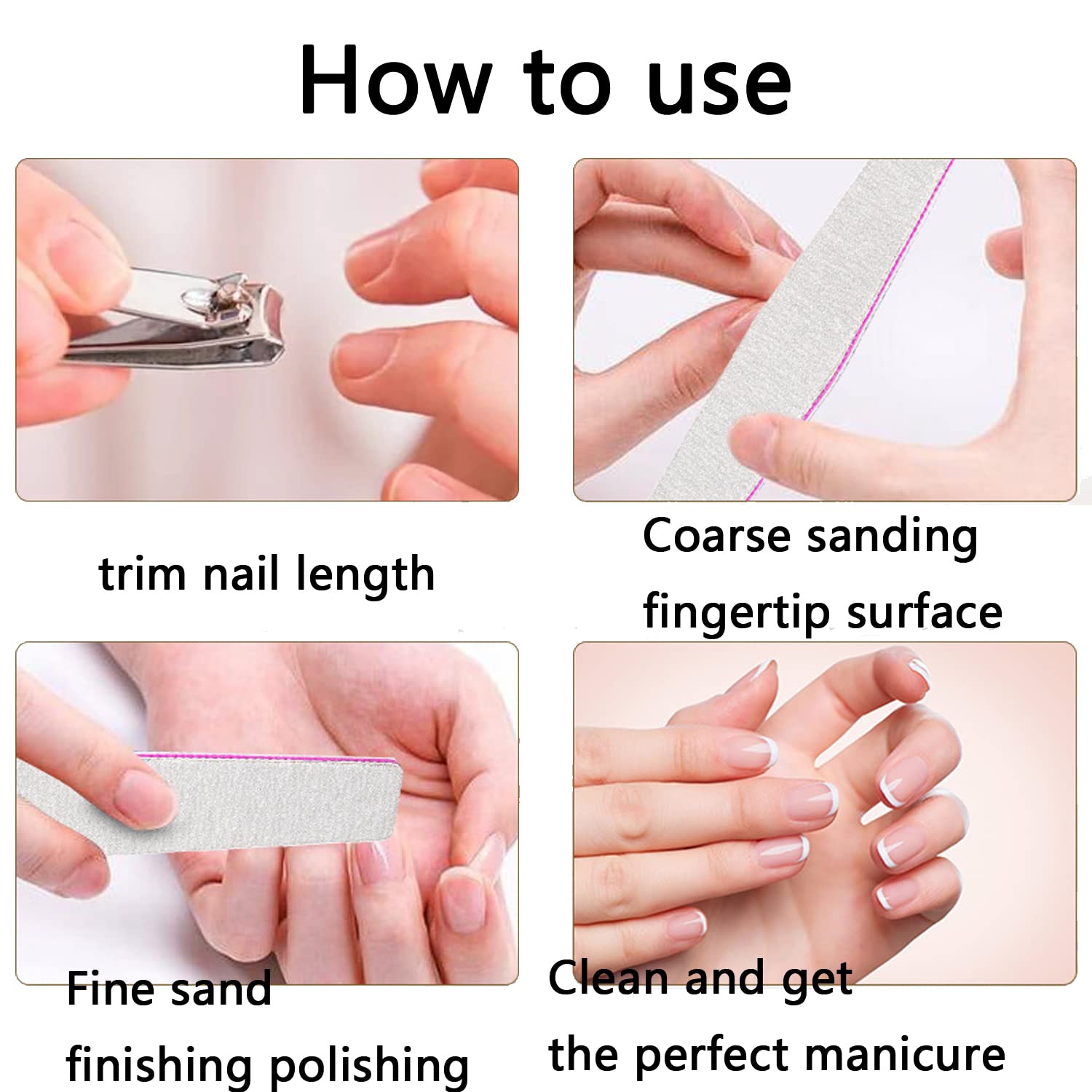 How to use

trim nail length

Coarse sanding fingertip surface

Fine sand finishing polishing

Clean and get the perfect manicure