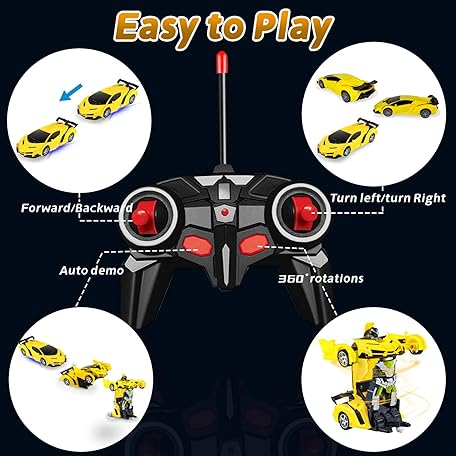 Easy to Play

Forward/Backward

Turn left/turn Right

Auto demo

360° rotations