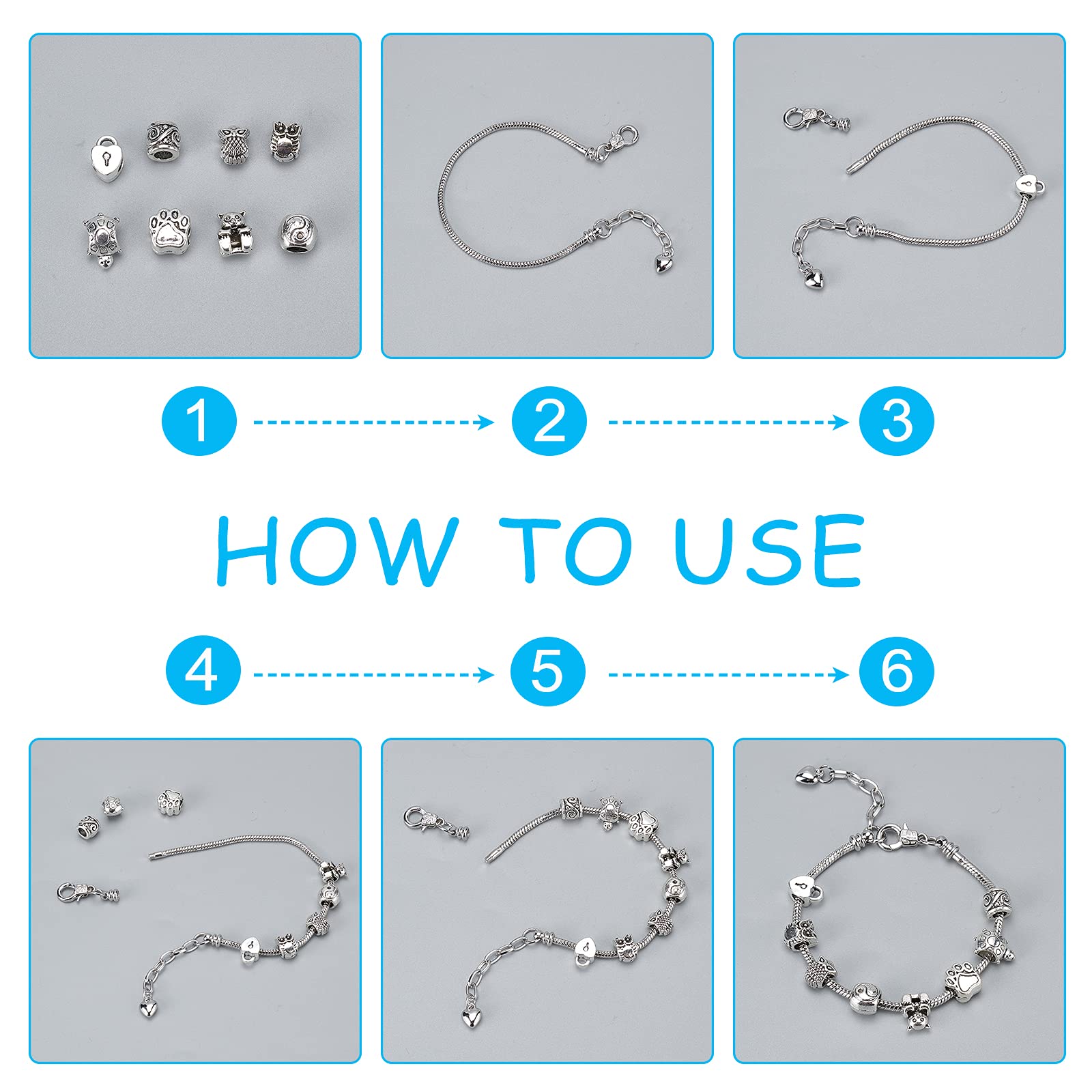 1 2 3

HOW TO USE

4 5 6