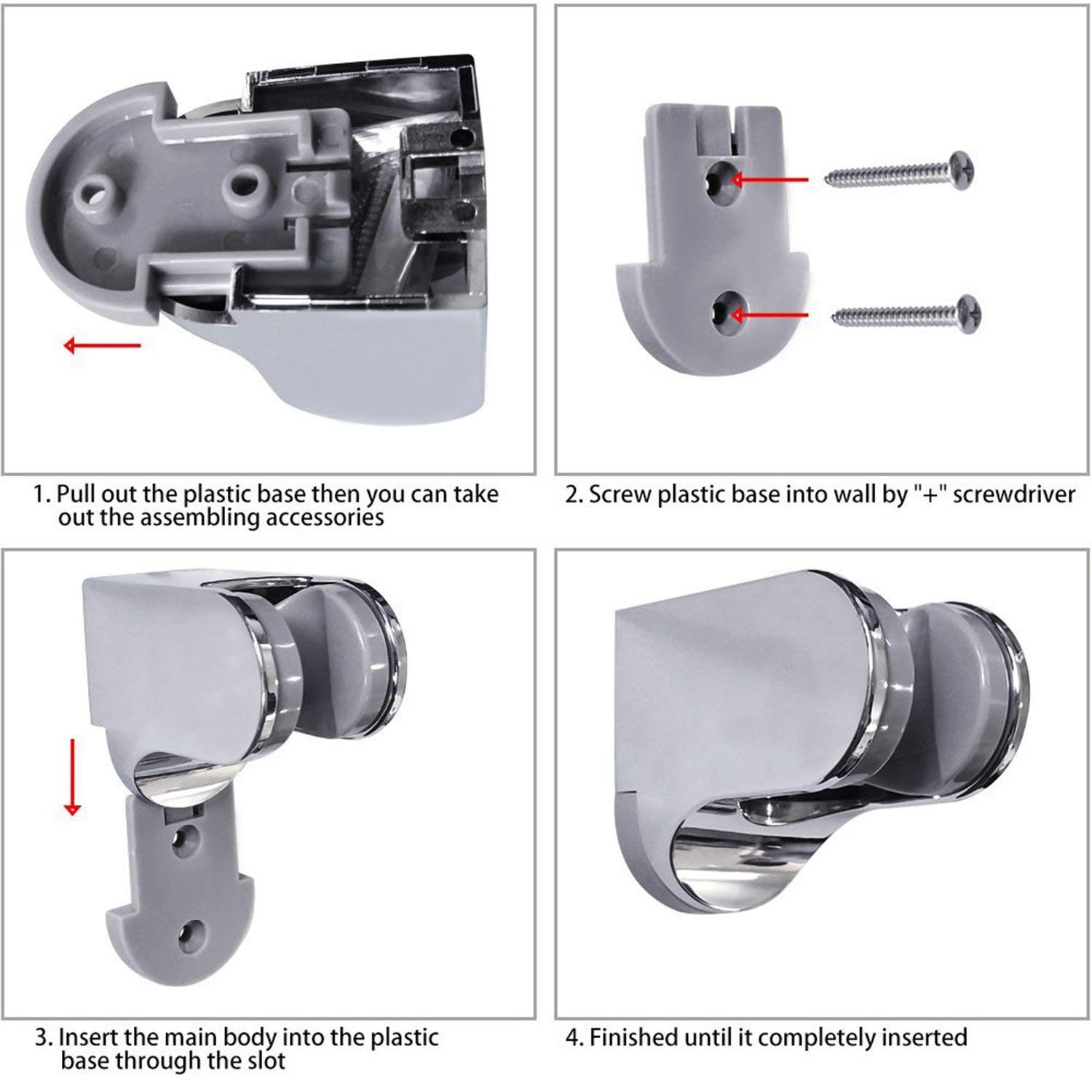 1. Pull out the plastic base then you can take out the assembling accessories

2. Screw plastic base into wall by "+" screwdriver

3. Insert the main body into the plastic base through the slot

4. Finished until it completely inserted