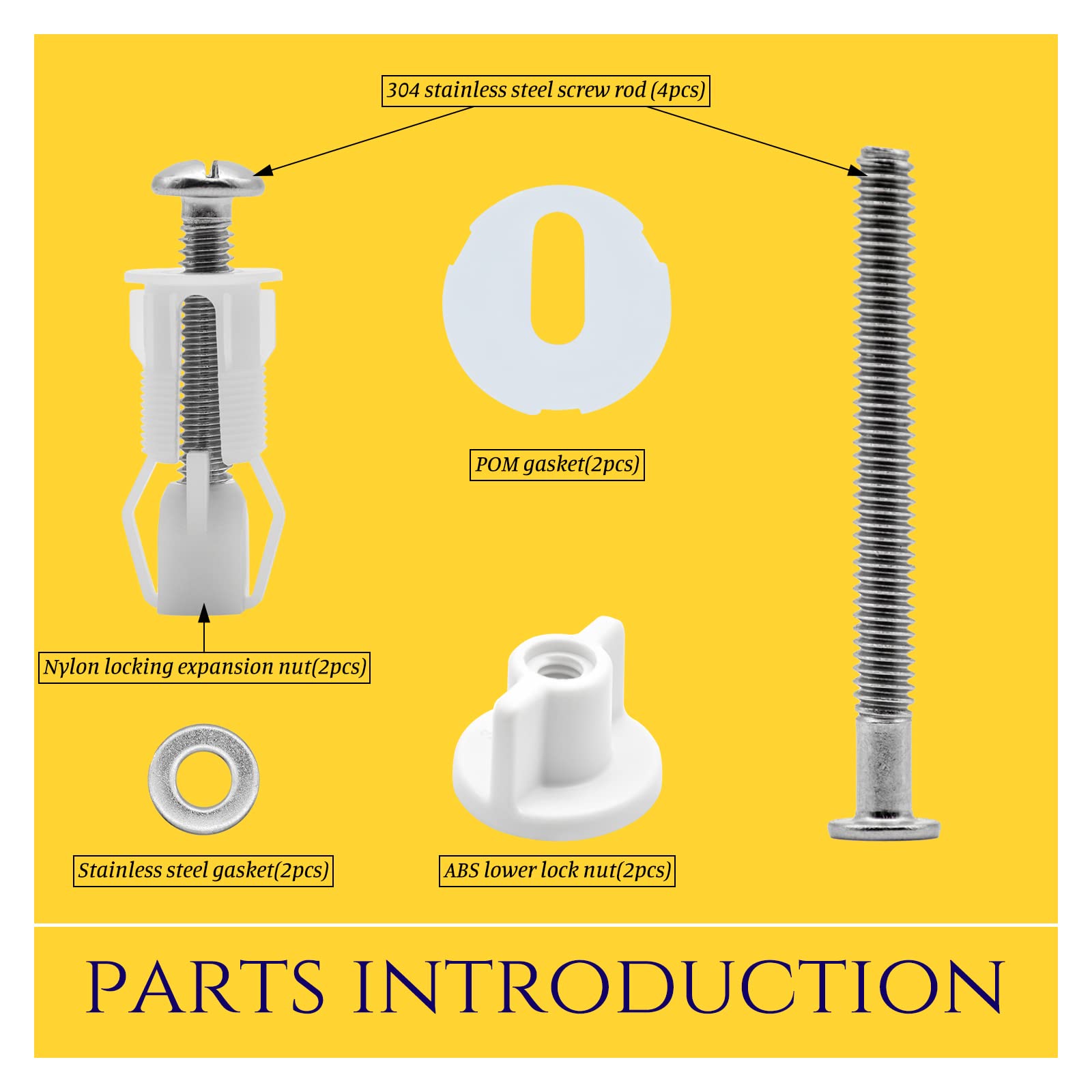 304 stainless steel screw rod (4pcs)

POM gasket(2pcs)

Nylon locking expansion nut(2pcs)

Stainless steel gasket(2pcs)

ABS lower lock nut(2pcs)

PARTS INTRODUCTION