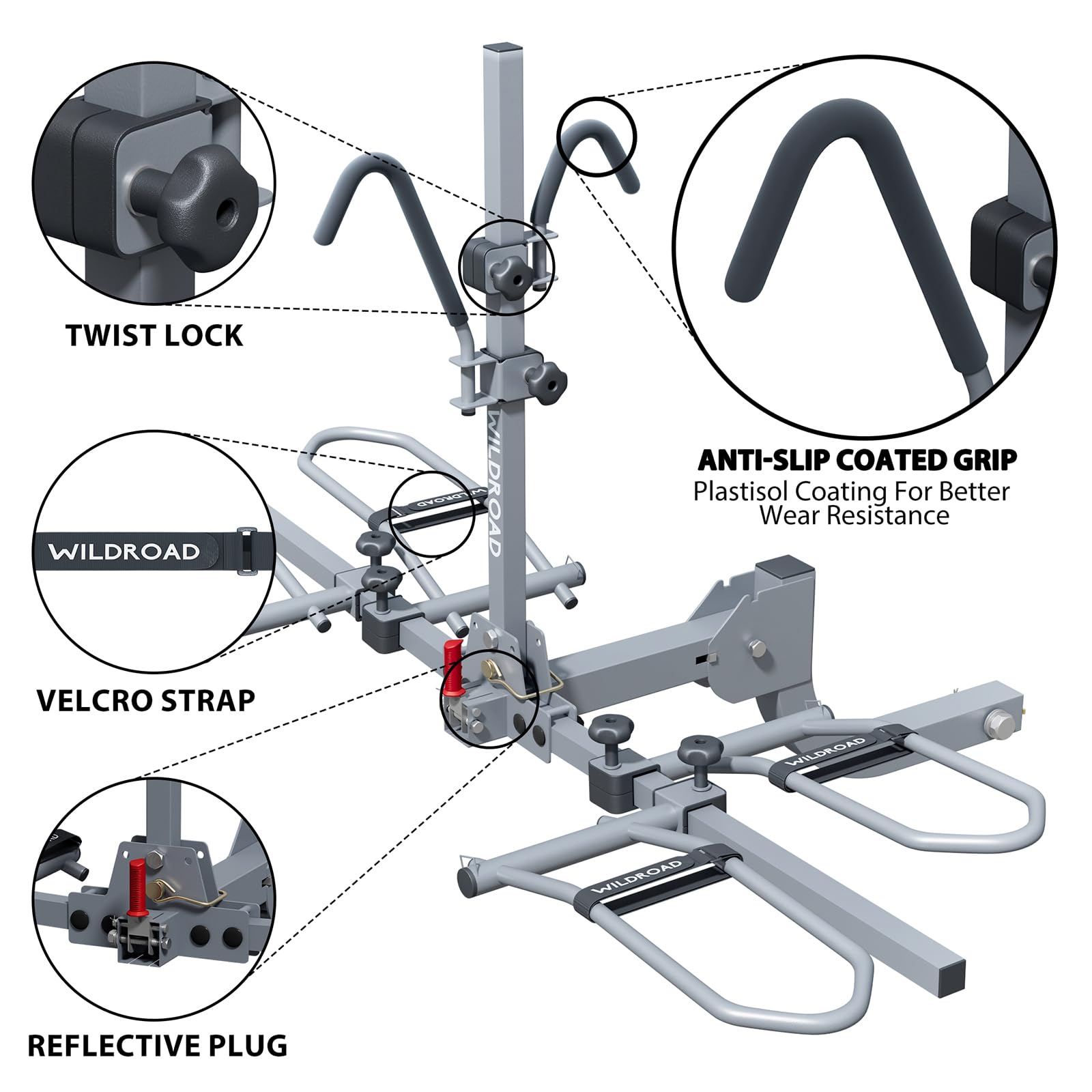 TWIST LOCK

ANTI-SLIP COATED GRIP
Plastisol Coating For Better Wear Resistance

WILDROAD

WILDROAD

WILDROAD

VELCRO STRAP

WILDROAD

WILDROAD

REFLECTIVE PLUG