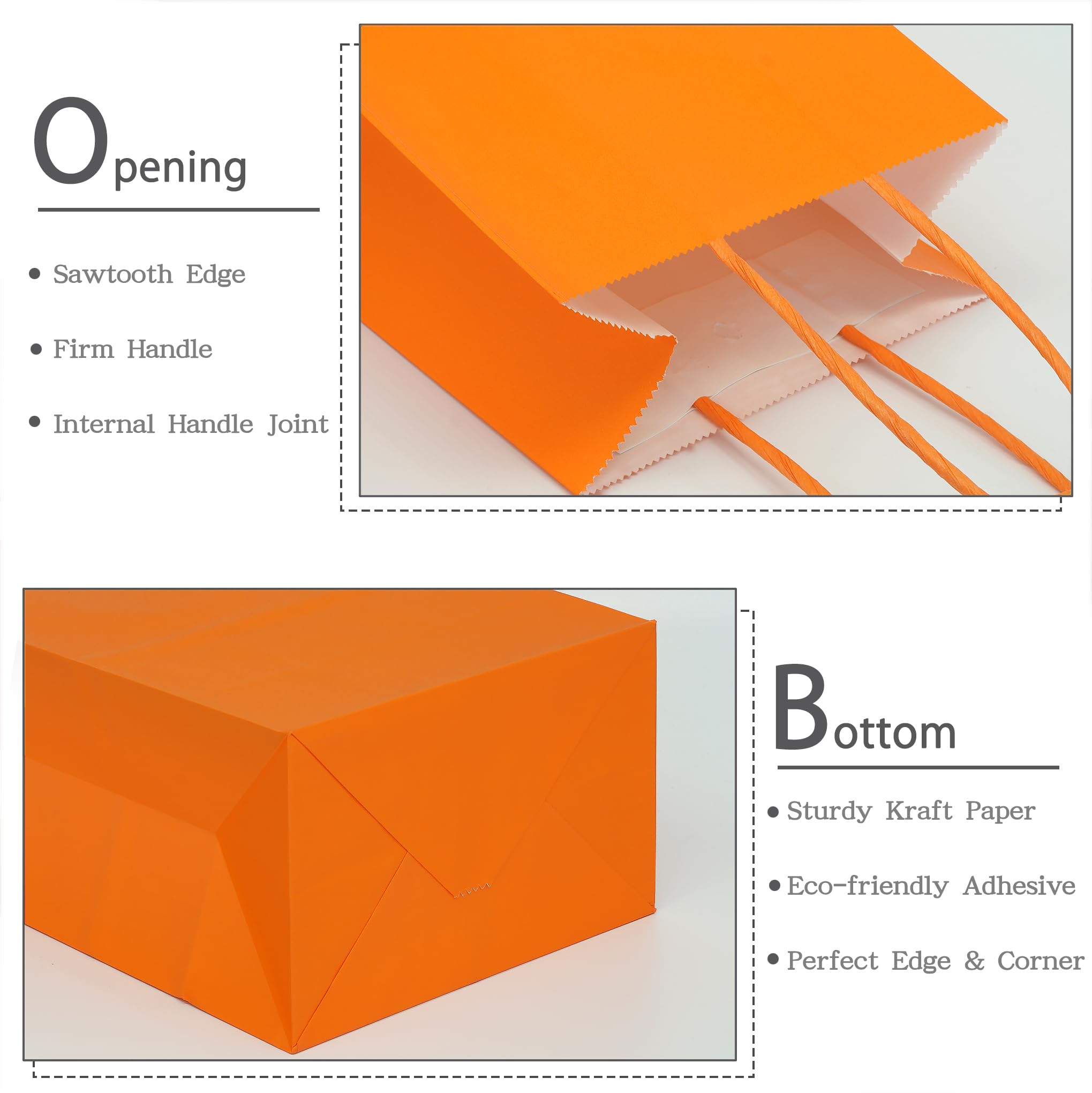 Opening

• Sawtooth Edge

• Firm Handle

• Internal Handle Joint

Bottom

• Sturdy Kraft Paper

• Eco-friendly Adhesive

• Perfect Edge & Corner