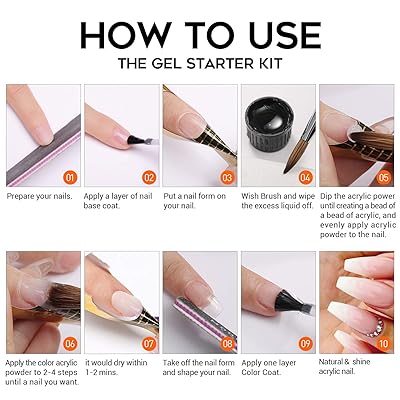 HOW TO USE
THE GEL STARTER KIT

01
Prepare your nails.

02
Apply a layer of nail base coat.

03
Put a nail form on your nail.

04
Wish Brush and wipe the excess liquid off.

05
Dip the acrylic power until creating a bead of a bead of acrylic, and evenly apply acrylic powder to the nail.

06
Apply the color acrylic powder to 2-4 steps until a nail you want.

07
it would dry within 1-2 mins.

08
Take off the nail form and shape your nail.

09
Apply one layer Color Coat.

10
Natural & shine acrylic nail.