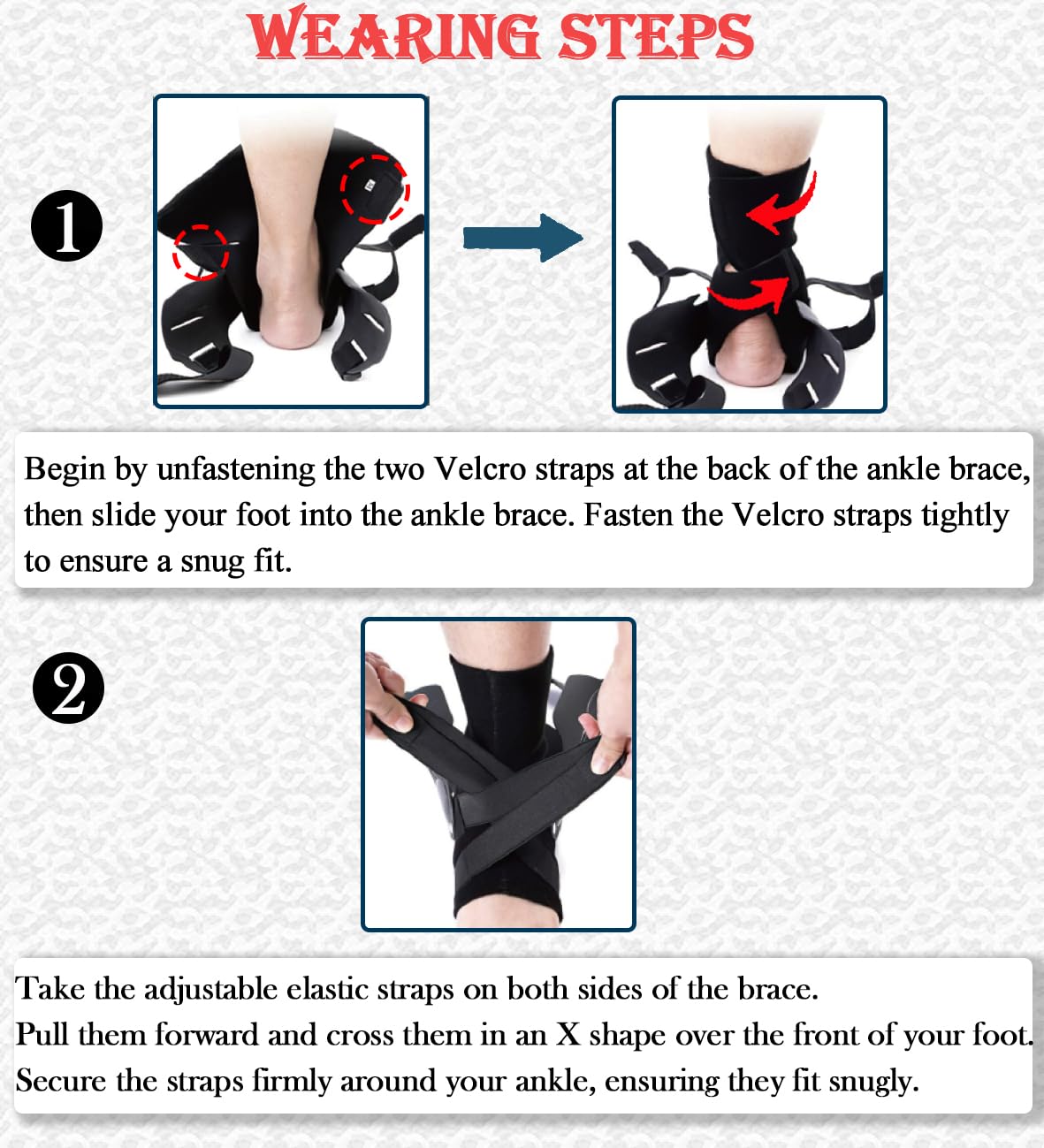 WEARING STEPS

1

Begin by unfastening the two Velcro straps at the back of the ankle brace, then slide your foot into the ankle brace. Fasten the Velcro straps tightly to ensure a snug fit.

2

Take the adjustable elastic straps on both sides of the brace.
Pull them forward and cross them in an X shape over the front of your foot.
Secure the straps firmly around your ankle, ensuring they fit snugly.