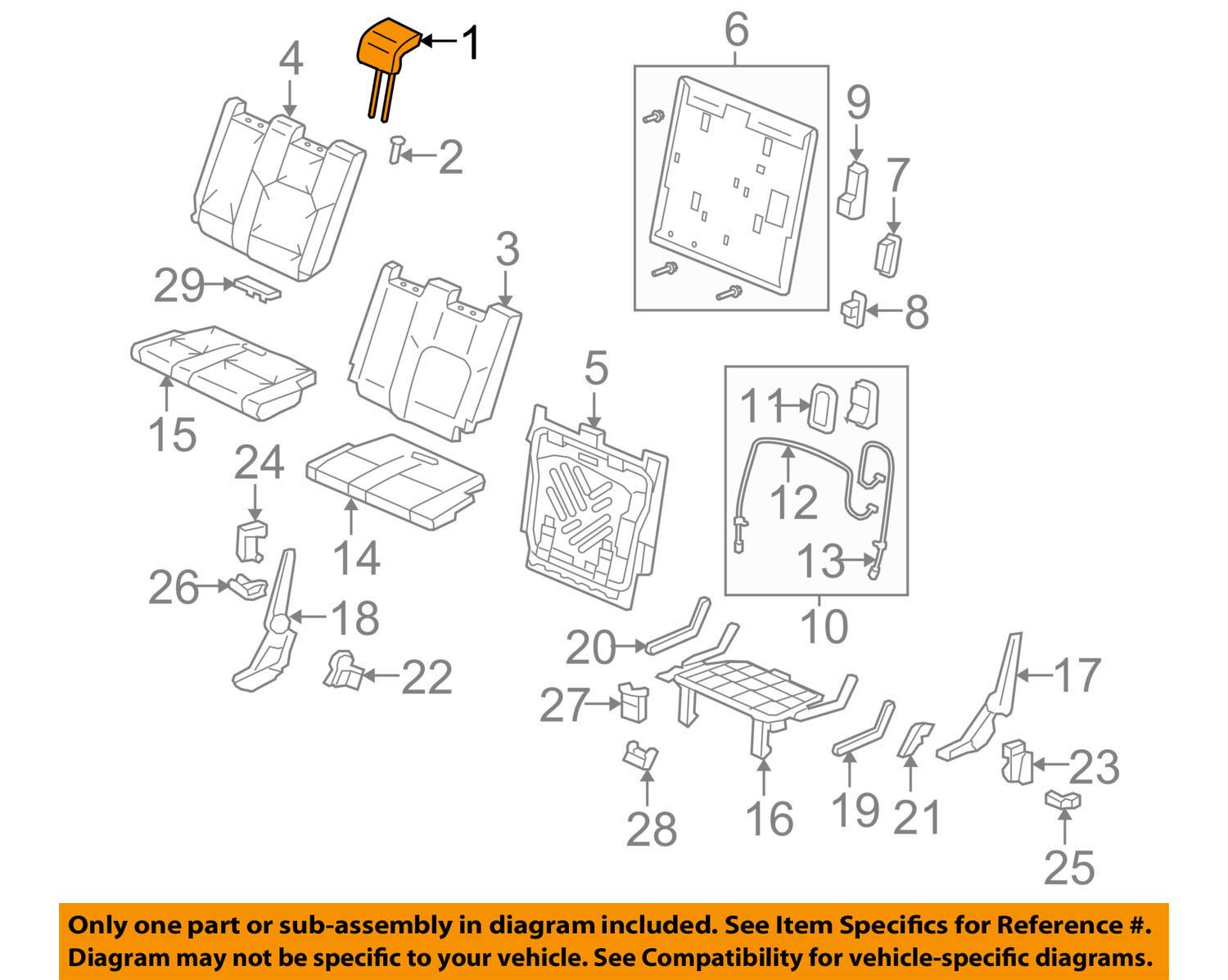 1
4
2
6
9
7
8
3
29
15
5
11
12
13
10
24
14
26
18
22
20
27
28
16
19
21
17
23
25

Only one part or sub-assembly in diagram included. See Item Specifics for Reference #. Diagram may not be specific to your vehicle. See Compatibility for vehicle-specific diagrams.