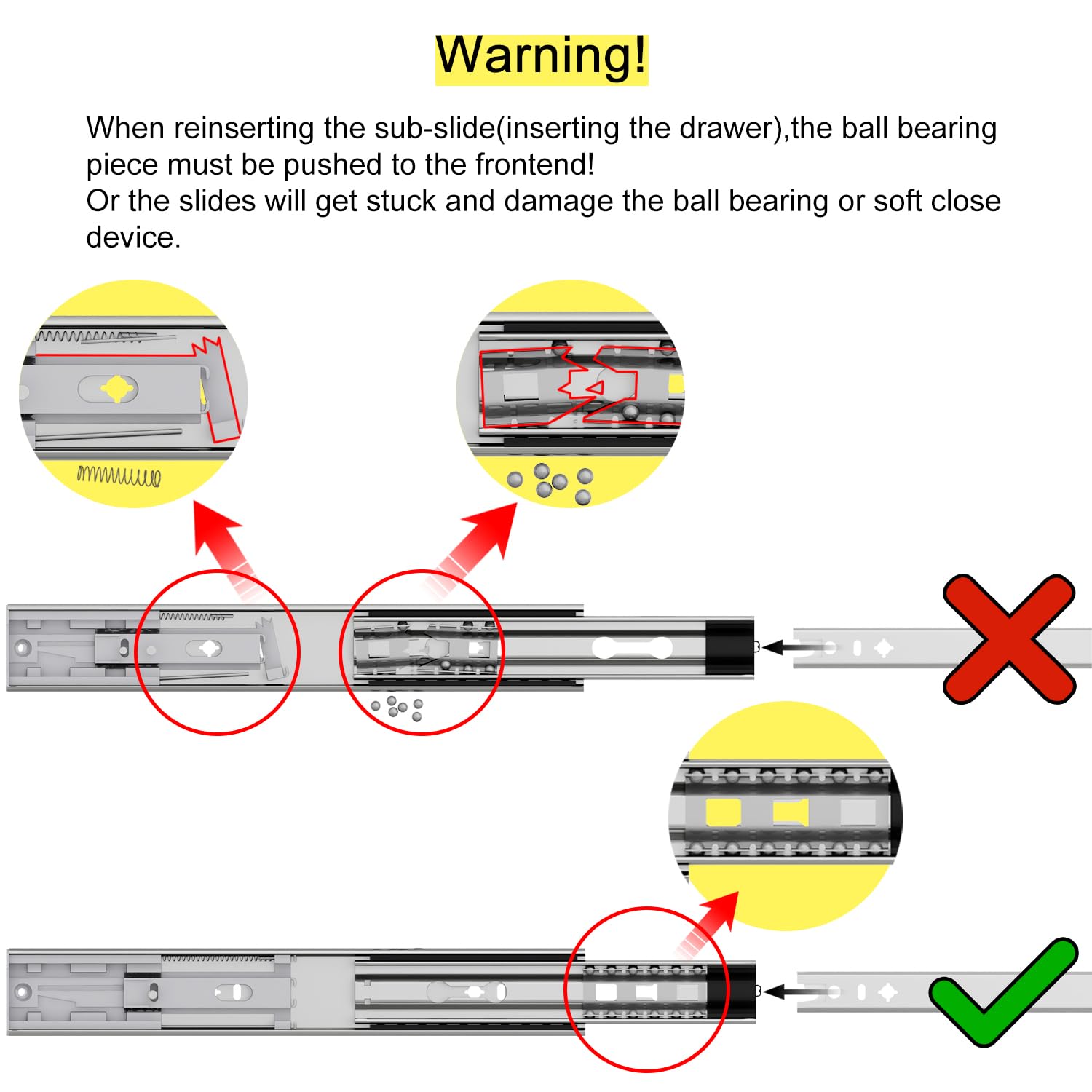 Warning!

When reinserting the sub-slide(inserting the drawer),the ball bearing piece must be pushed to the frontend!
Or the slides will get stuck and damage the ball bearing or soft close device.