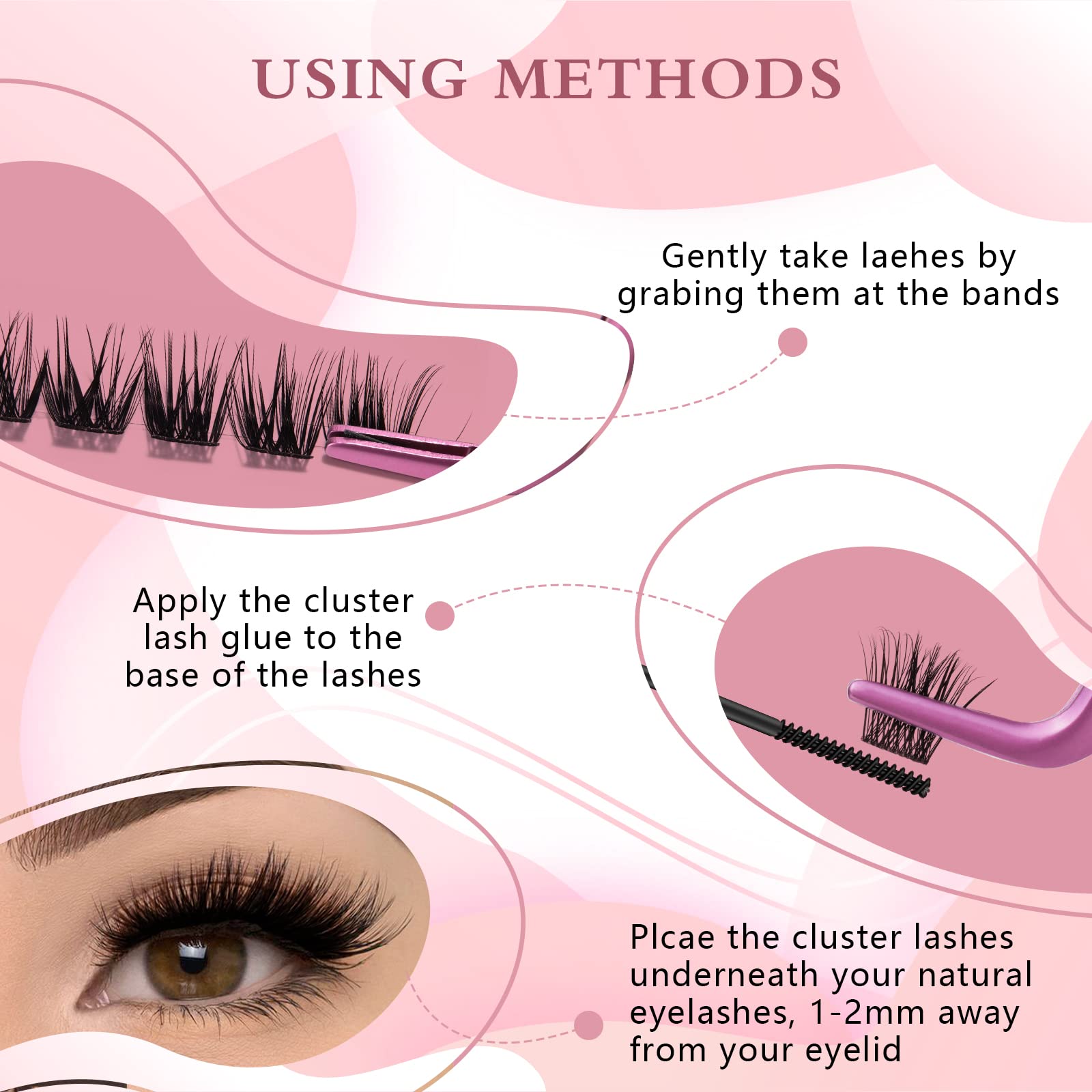 USING METHODS

Gently take laehes by grabing them at the bands

Apply the cluster lash glue to the base of the lashes

Plcae the cluster lashes underneath your natural eyelashes, 1-2mm away from your eyelid