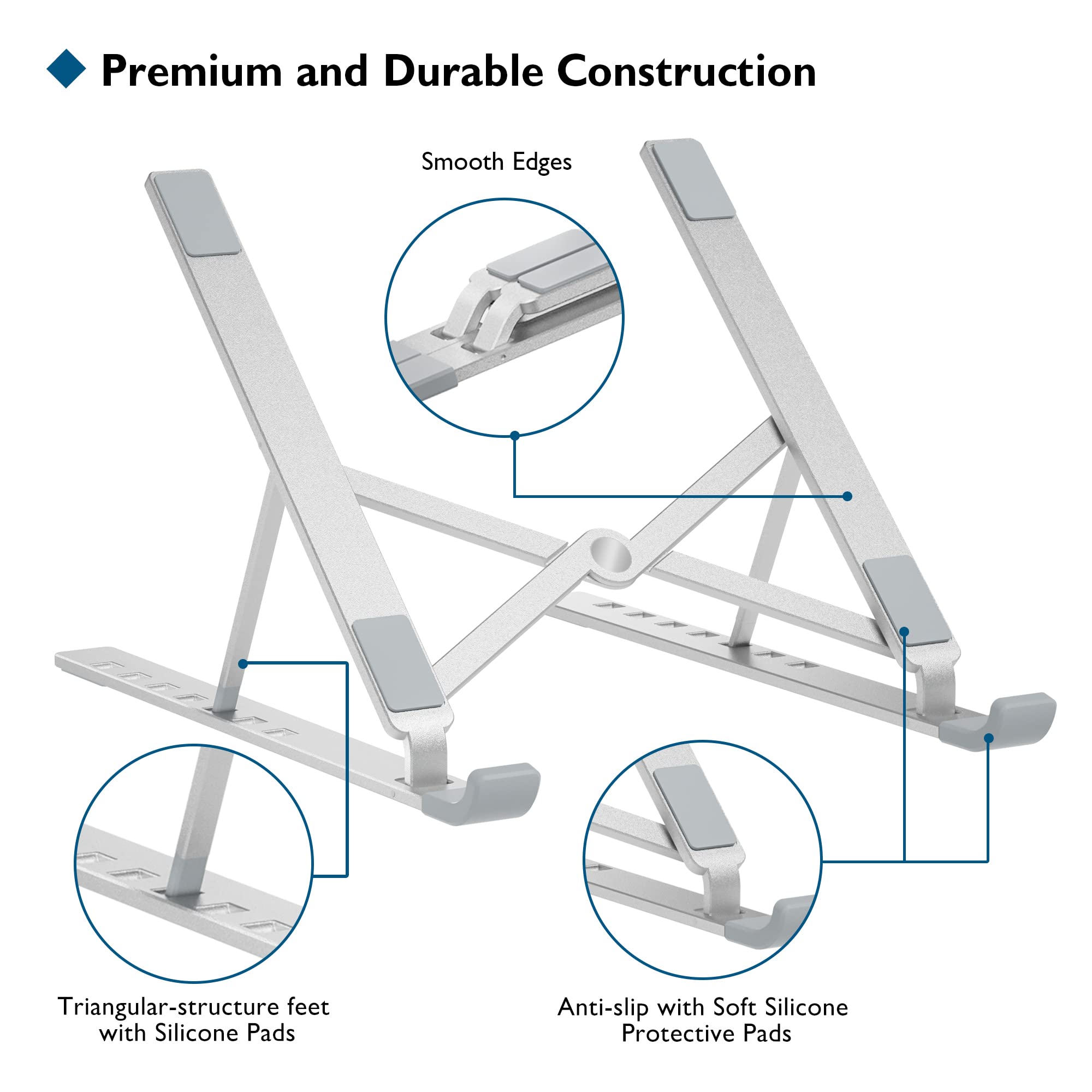 Premium and Durable Construction

Smooth Edges

Triangular-structure feet with Silicone Pads

Anti-slip with Soft Silicone Protective Pads