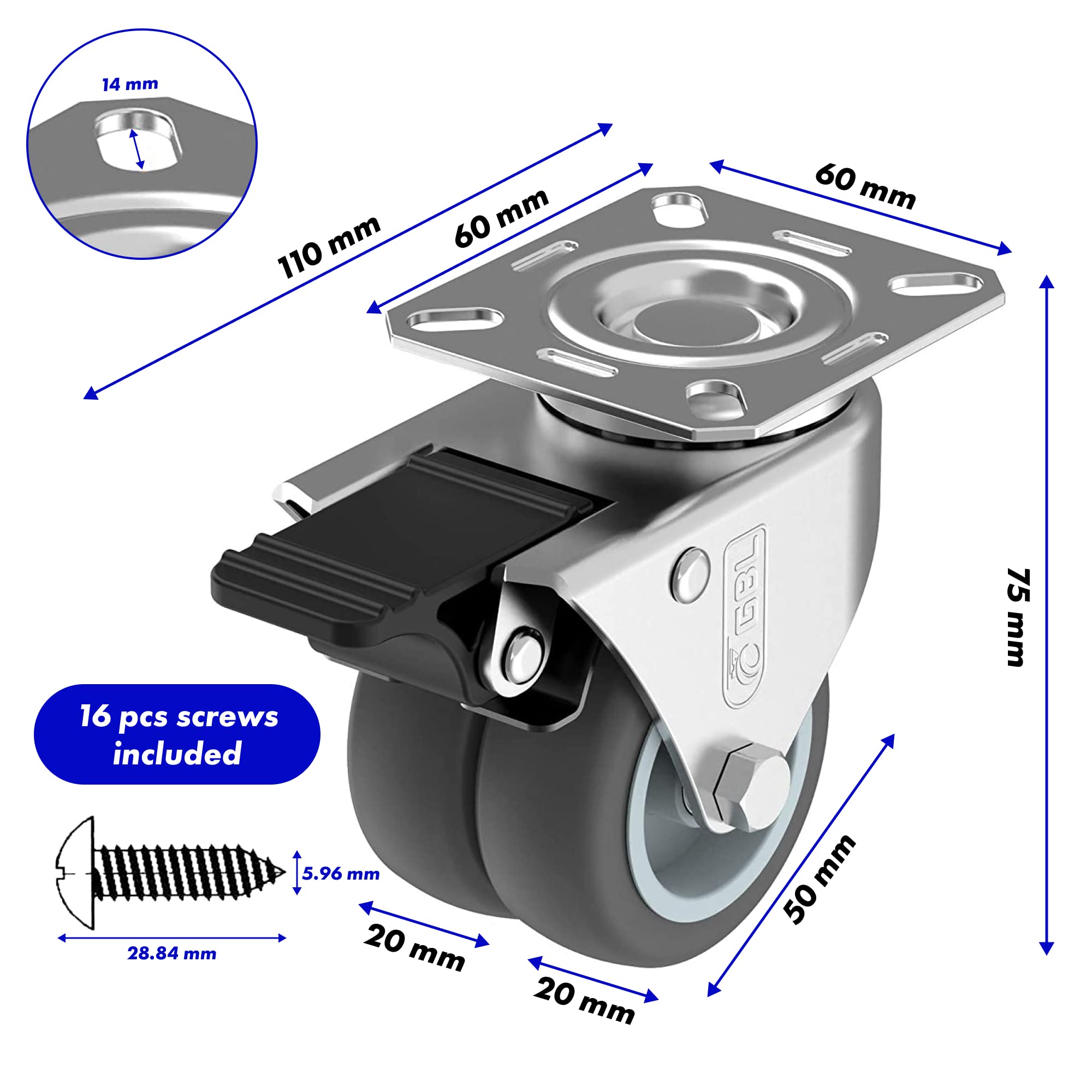 14 mm

110 mm

60 mm

60 mm

75 mm

GBL

16 pcs screws included

5.96 mm

28.84 mm

20 mm

20 mm

50 mm