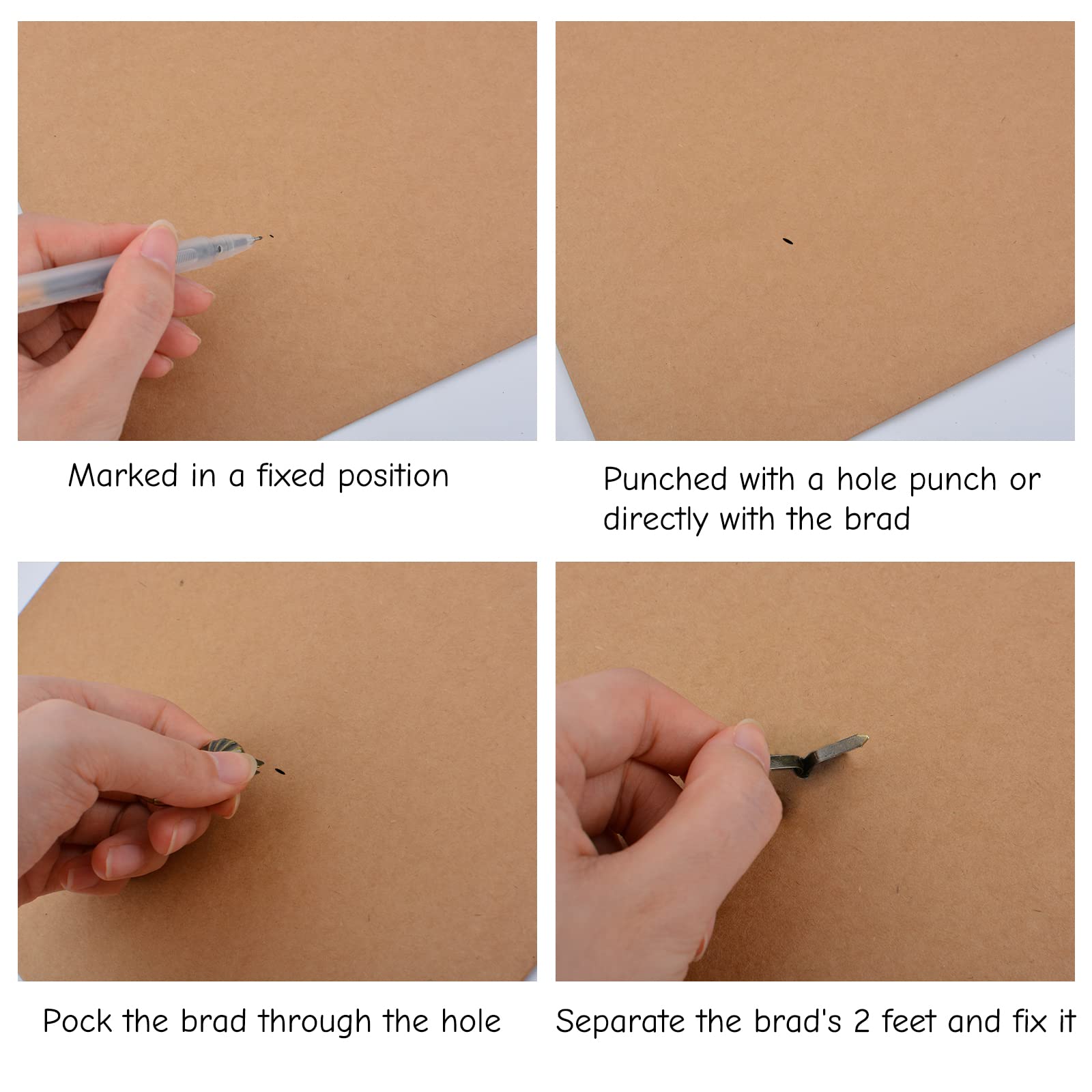 Marked in a fixed position

Punched with a hole punch or directly with the brad

Pock the brad through the hole

Separate the brad's 2 feet and fix it