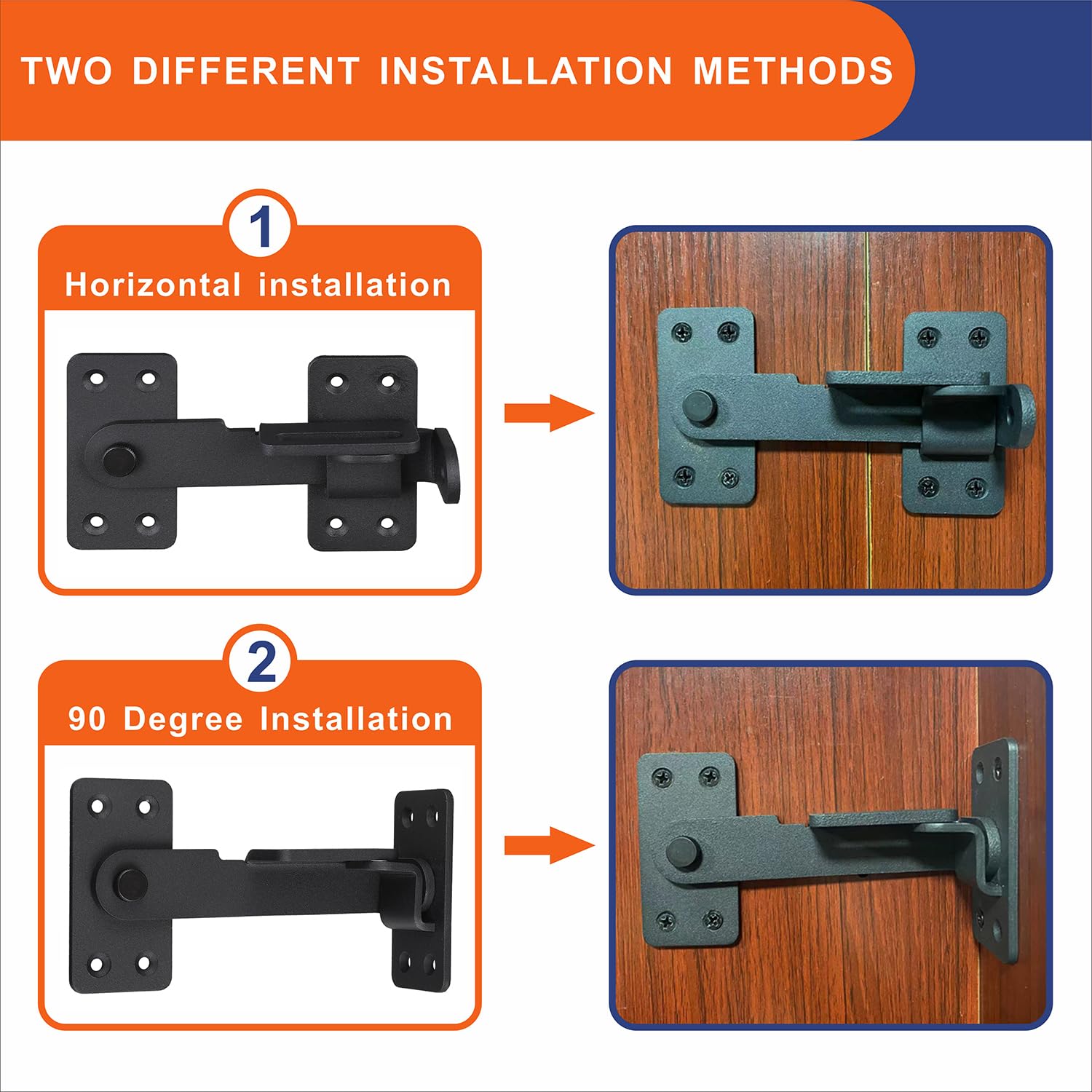 TWO DIFFERENT INSTALLATION METHODS

1
Horizontal installation

2
90 Degree Installation