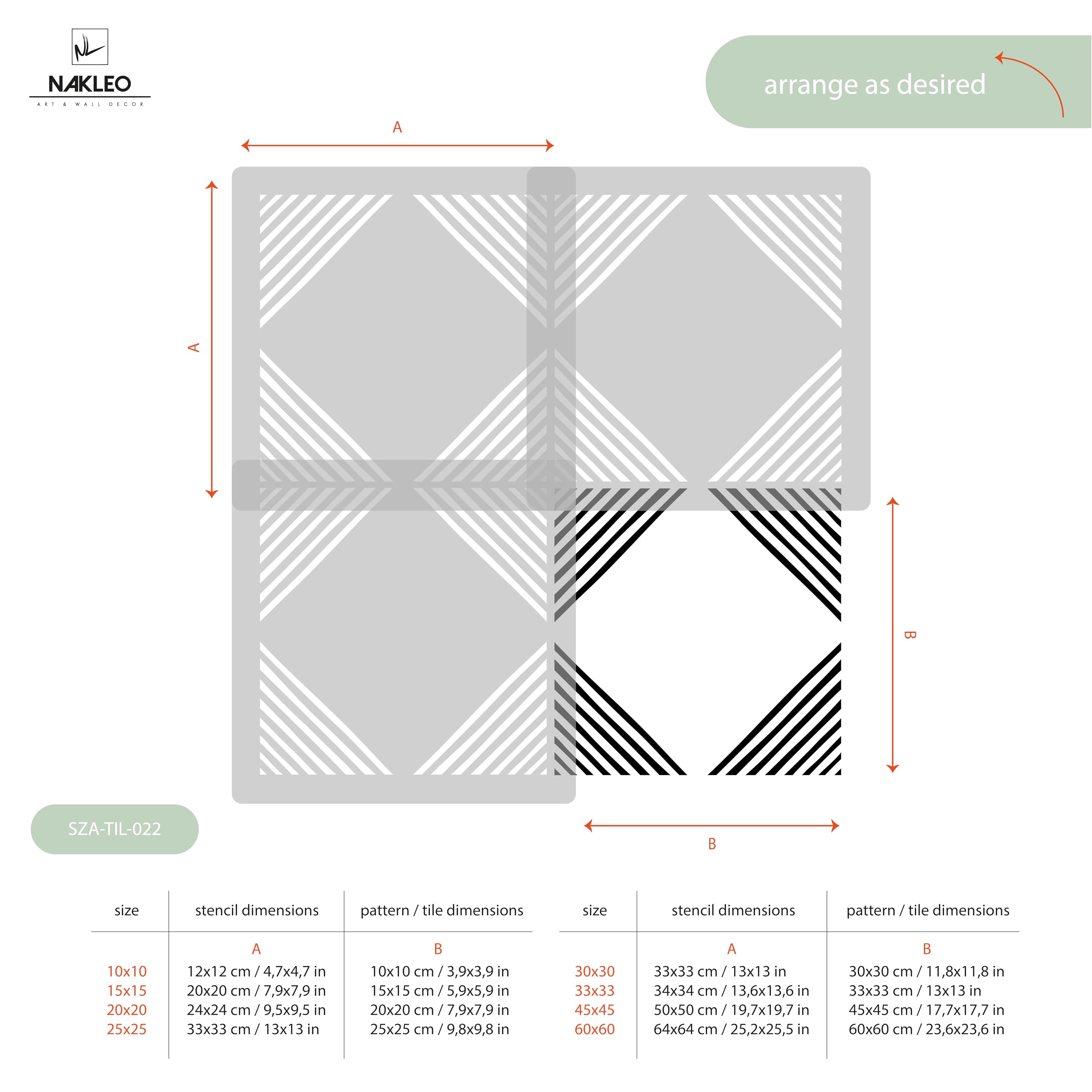 NL
NAKLEO
ART & WALL DECOR

arrange as desired

A

A

B

B

SZA-TIL-022

| size | stencil dimensions | pattern / tile dimensions |
|---|---|---|
| | A | B |
| 10x10 | 12x12 cm / 4,7x4,7 in | 10x10 cm / 3,9x3,9 in |
| 15x15 | 20x20 cm / 7,9x7,9 in | 15x15 cm / 5,9x5,9 in |
| 20x20 | 24x24 cm / 9,5x9,5 in | 20x20 cm / 7,9x7,9 in |
| 25x25 | 33x33 cm / 13x13 in | 25x25 cm / 9,8x9,8 in |

| size | stencil dimensions | pattern / tile dimensions |
|---|---|---|
| | A | B |
| 30x30 | 33x33 cm / 13x13 in | 30x30 cm / 11,8x11,8 in |
| 33x33 | 34x34 cm / 13,6x13,6 in | 33x33 cm / 13x13 in |
| 45x45 | 50x50 cm / 19,7x19,7 in | 45x45 cm / 17,7x17,7 in |
| 60x60 | 64x64 cm / 25,2x25,5 in | 60x60 cm / 23,6x23,6 in |