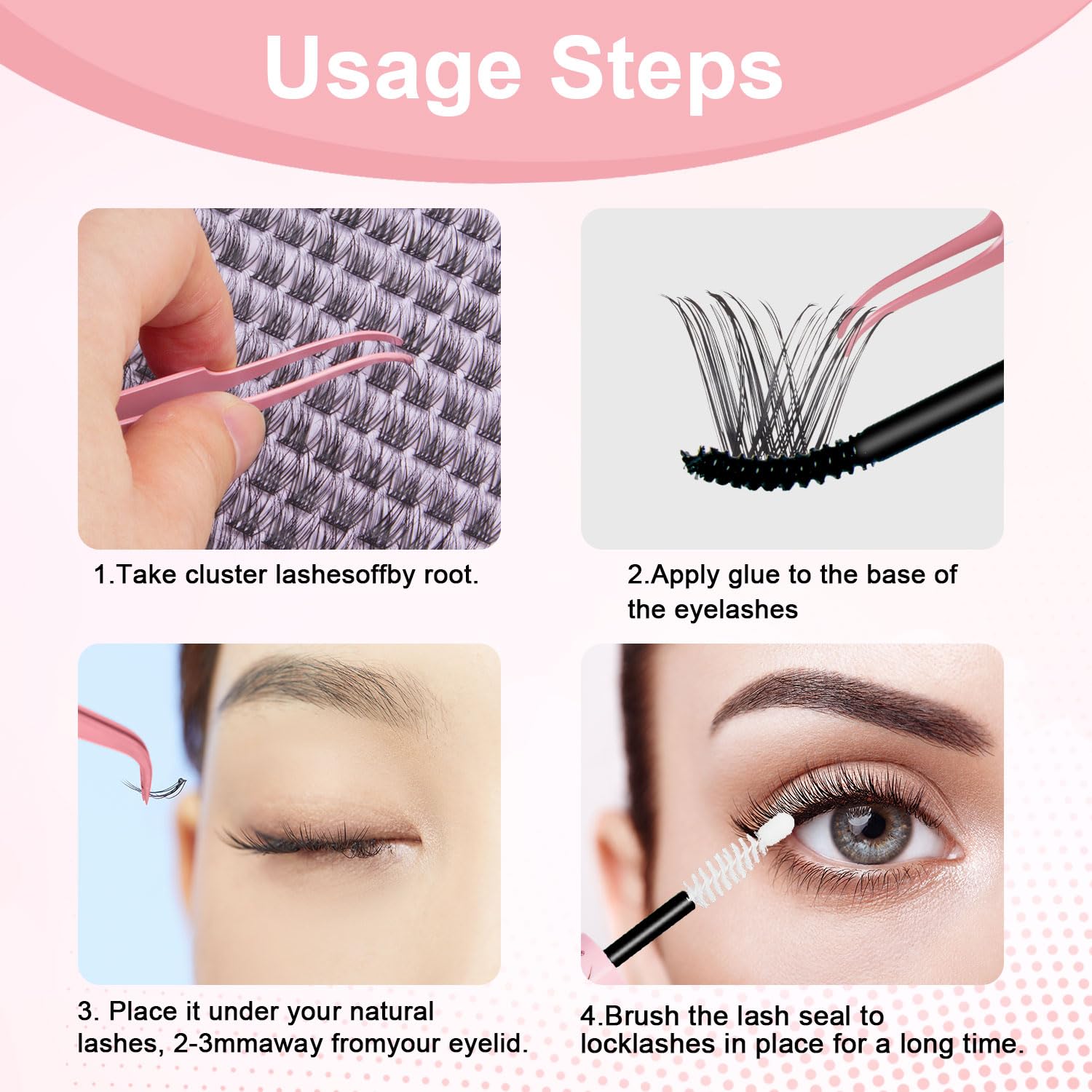 Usage Steps

1.Take cluster lashesoffby root.

2.Apply glue to the base of the eyelashes

3. Place it under your natural lashes, 2-3mmaway fromyour eyelid.

4.Brush the lash seal to locklashes in place for a long time.