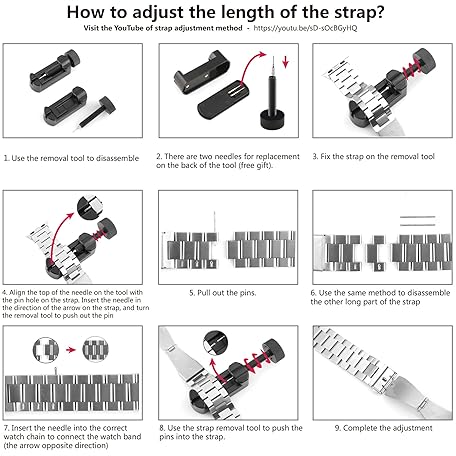 How to adjust the length of the strap?

Visit the YouTube of strap adjustment method - https://youtu.be/sD-sOcBGyHQ

1. Use the removal tool to disassemble

2. There are two needles for replacement on the back of the tool (free gift).

3. Fix the strap on the removal tool

4. Align the top of the needle on the tool with the pin hole on the strap. Insert the needle in the direction of the arrow on the strap, and turn the removal tool to push out the pin

5. Pull out the pins.

6. Use the same method to disassemble the other long part of the strap

7. Insert the needle into the correct watch chain to connect the watch band (the arrow opposite direction)

8. Use the strap removal tool to push the pins into the strap.

9. Complete the adjustment