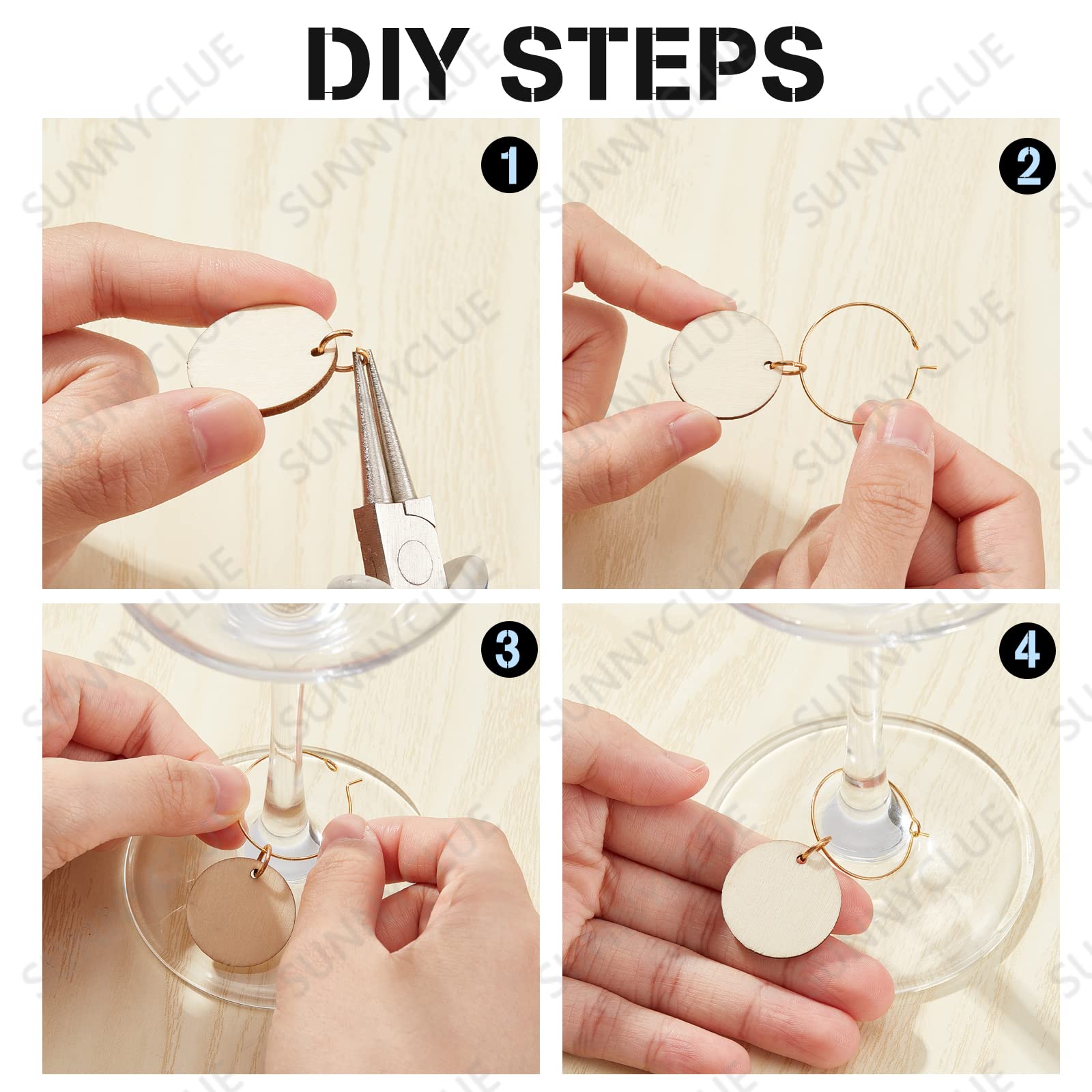 DIY STEPS

1

2

3

4

SUNNYCLUE