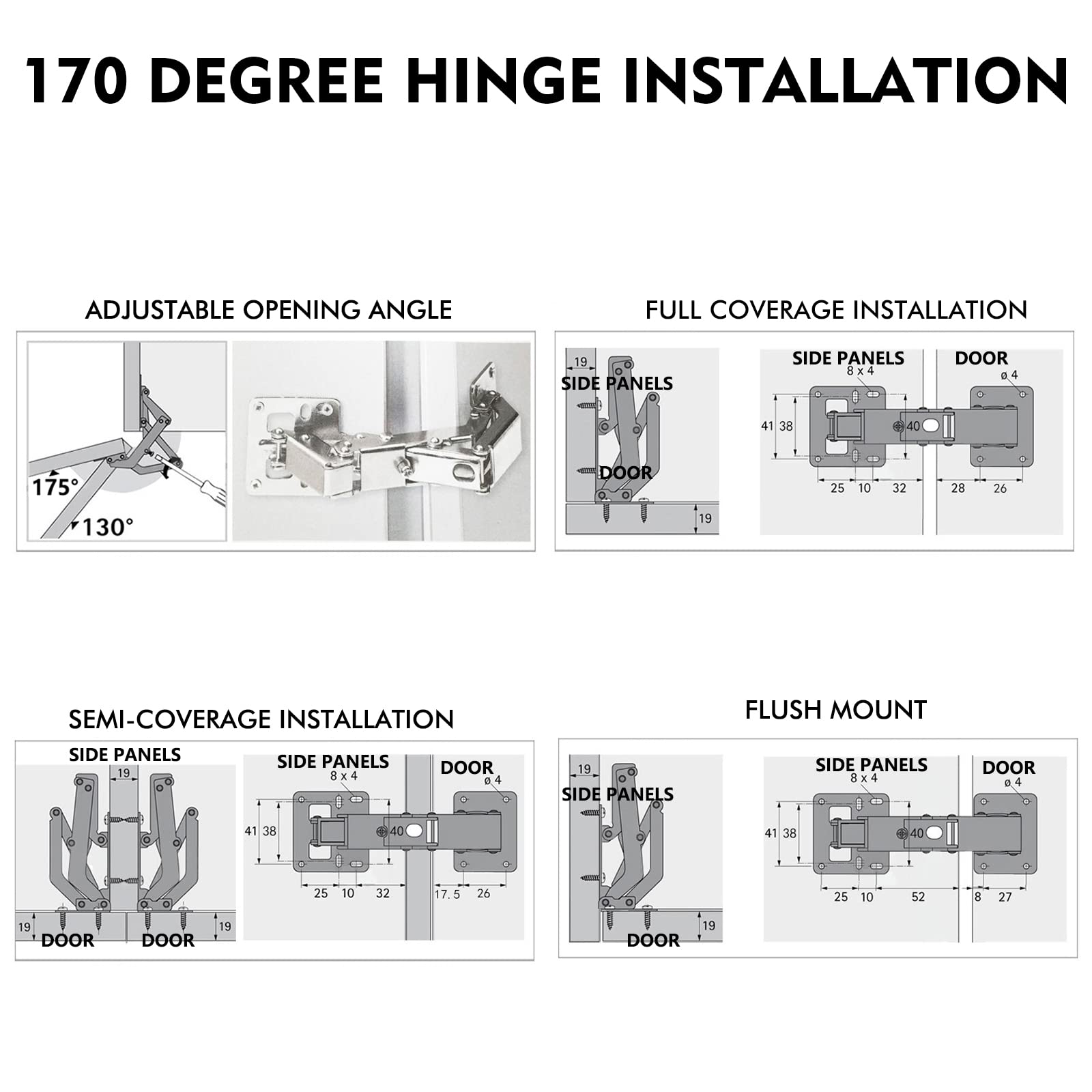 170 DEGREE HINGE INSTALLATION

ADJUSTABLE OPENING ANGLE

175°
130°

FULL COVERAGE INSTALLATION

19
SIDE PANELS
DOOR
19

SIDE PANELS
8 x 4
DOOR
ø 4
41 38
40
25 10 32
28 26

SEMI-COVERAGE INSTALLATION

SIDE PANELS
19
19
DOOR
DOOR
19

SIDE PANELS
8 x 4
DOOR
ø 4
41 38
40
25 10 32
17.5 26

FLUSH MOUNT

19
SIDE PANELS
DOOR
19

SIDE PANELS
8 x 4
DOOR
ø 4
41 38
40
25 10 52
8 27